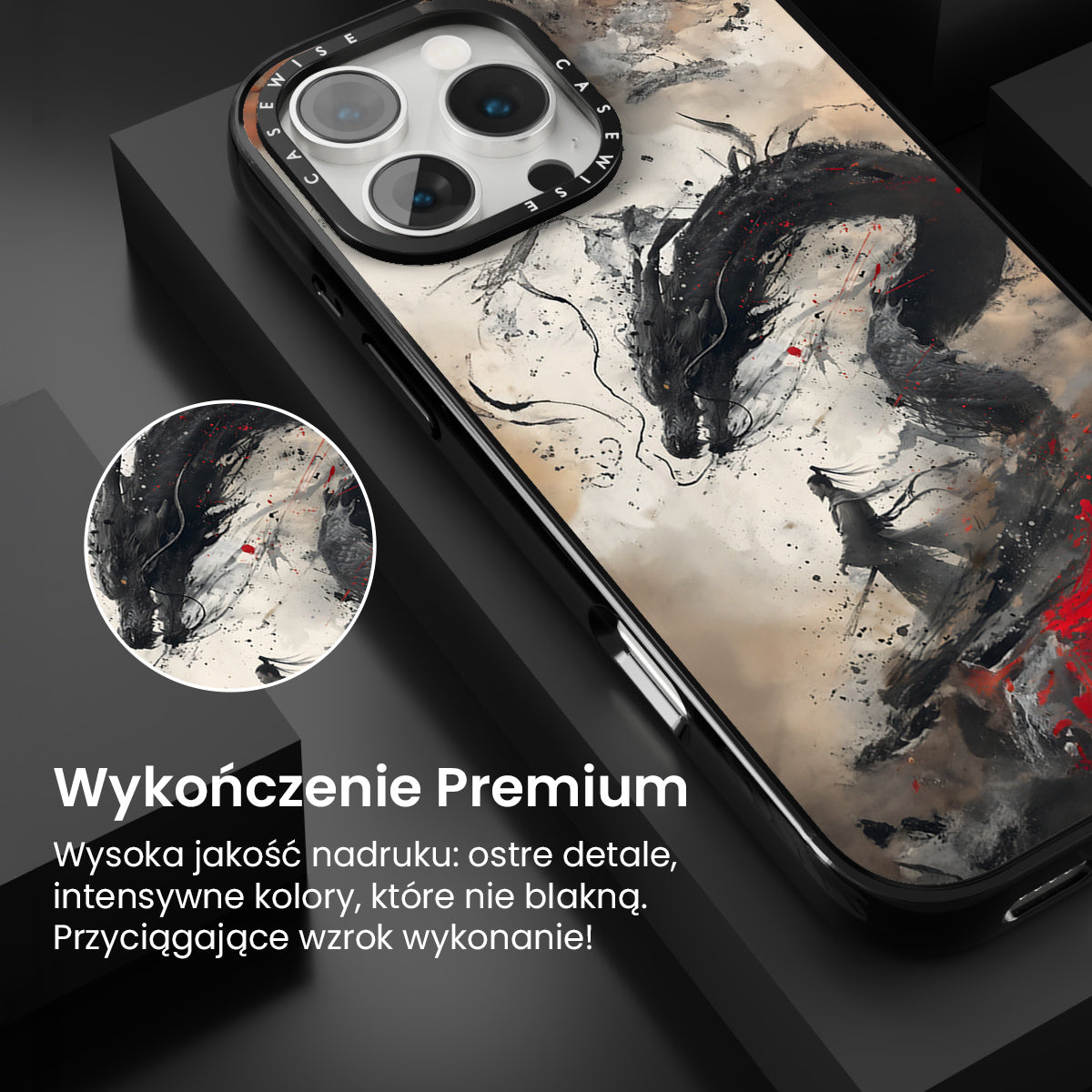 CASEWISE CASEWISE

Wykończenie Premium

Wysoka jakość nadruku: ostre detale, intensywne kolory, które nie blakną. Przyciągające wzrok wykonanie!