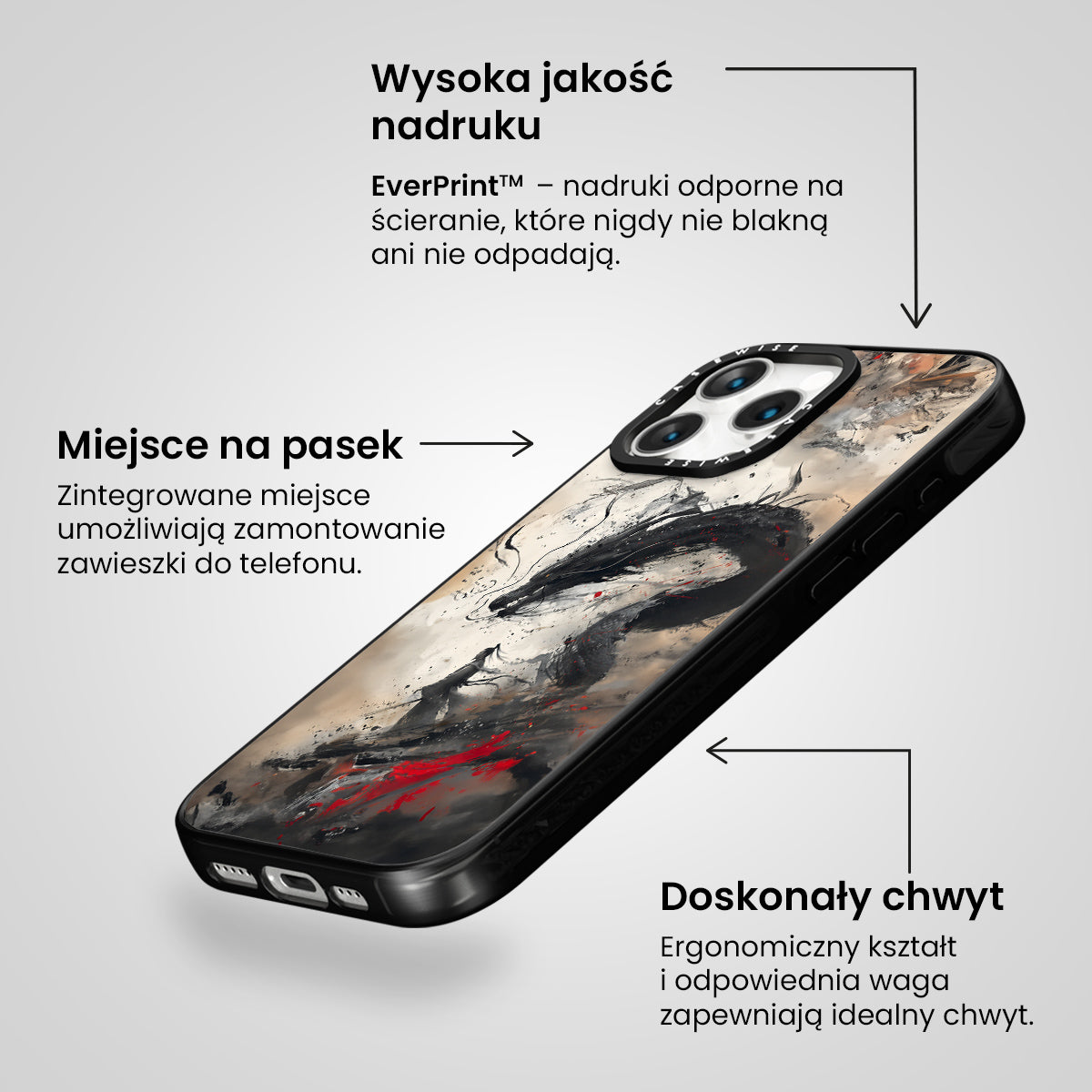 Wysoka jakość nadruku

EverPrint™ – nadruki odporne na ścieranie, które nigdy nie blakną ani nie odpadają.

CASEWISE CASEWISE

Miejsce na pasek

Zintegrowane miejsce umożliwiają zamontowanie zawieszki do telefonu.

Doskonały chwyt

Ergonomiczny kształt i odpowiednia waga zapewniają idealny chwyt.