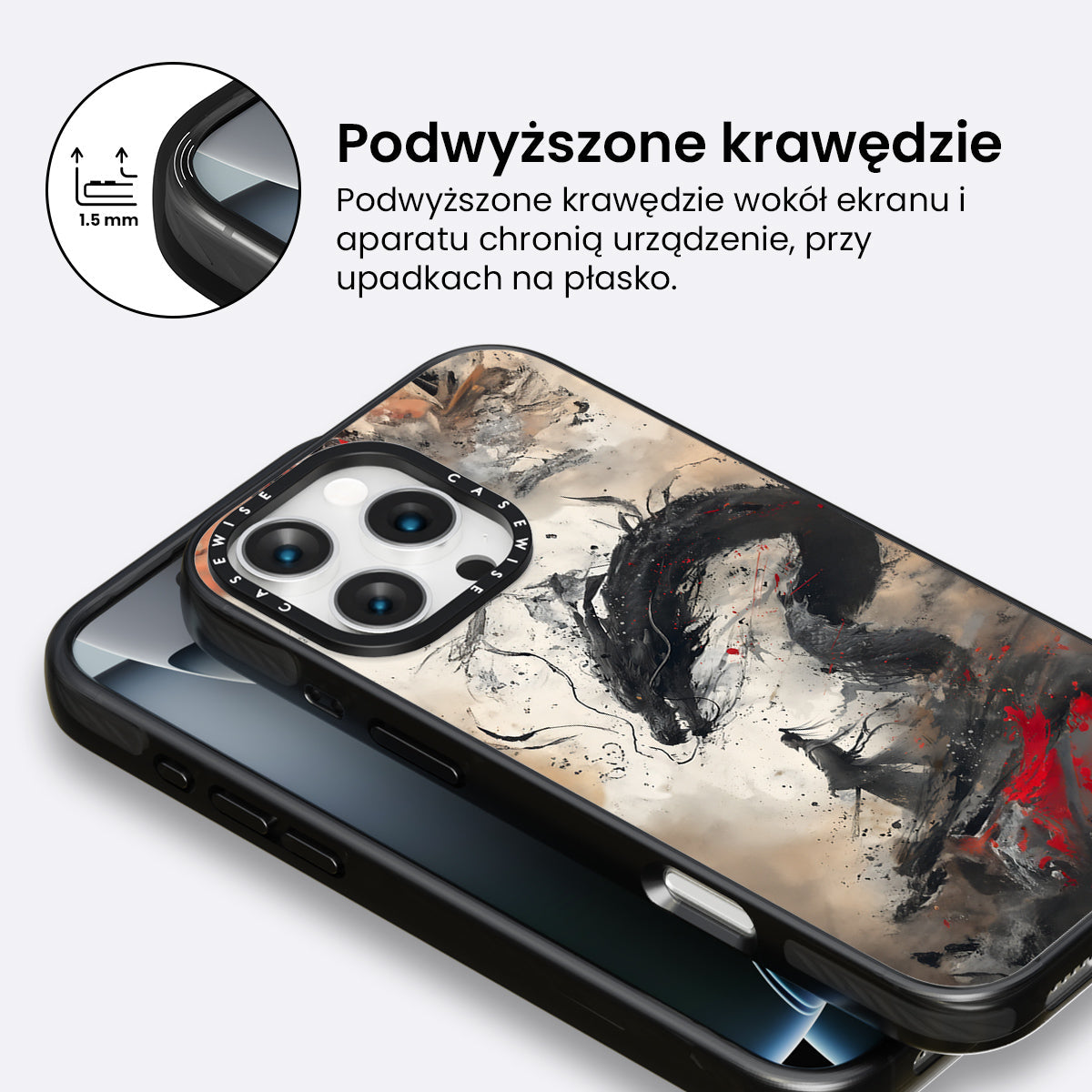 1.5 mm

Podwyższone krawędzie

Podwyższone krawędzie wokół ekranu i aparatu chronią urządzenie, przy upadkach na płasko.

CASEWISE CASEWISE