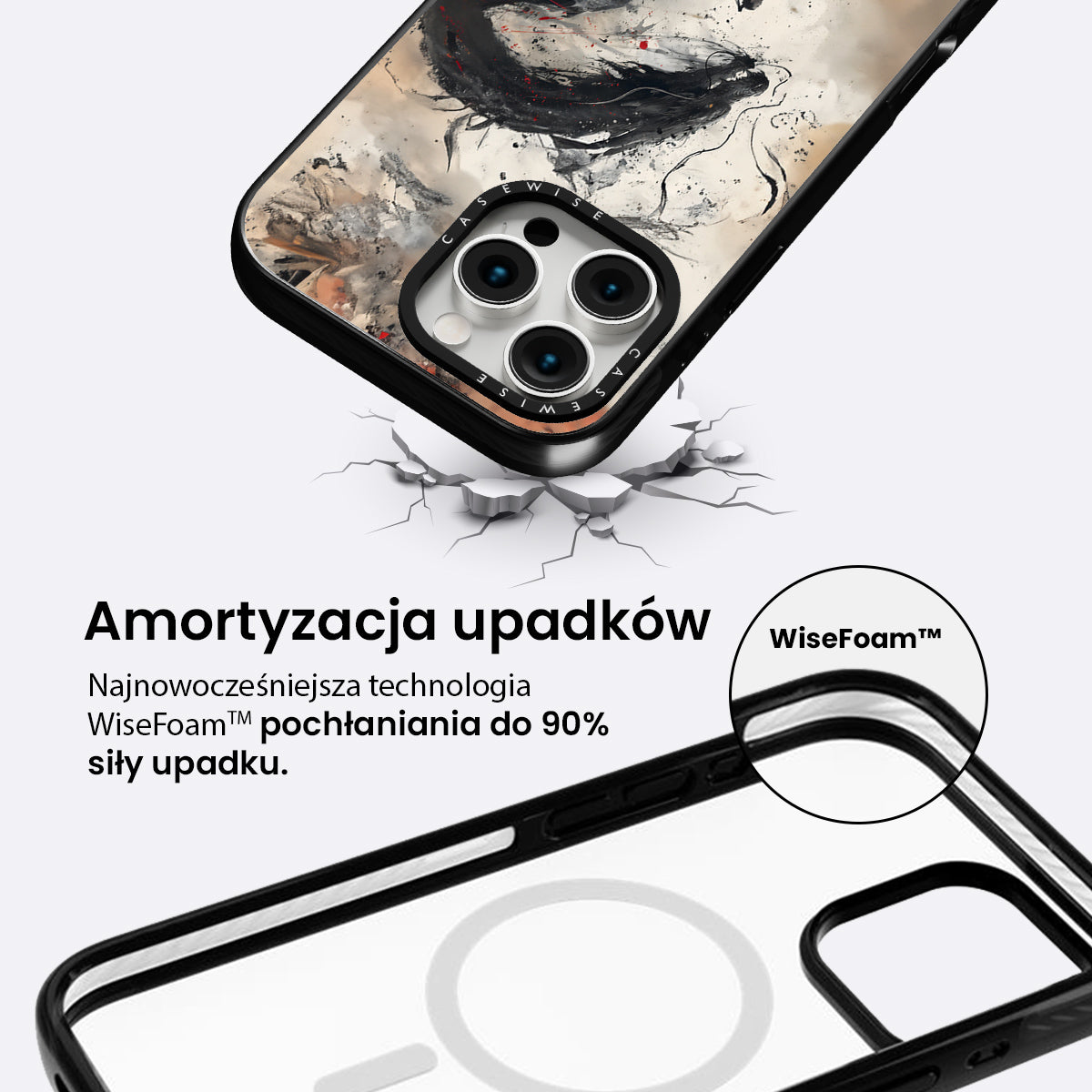 CASEWISE
CASEWISE

Amortyzacja upadków

Najnowocześniejsza technologia WiseFoam™ pochłaniania do 90% siły upadku.

WiseFoam™