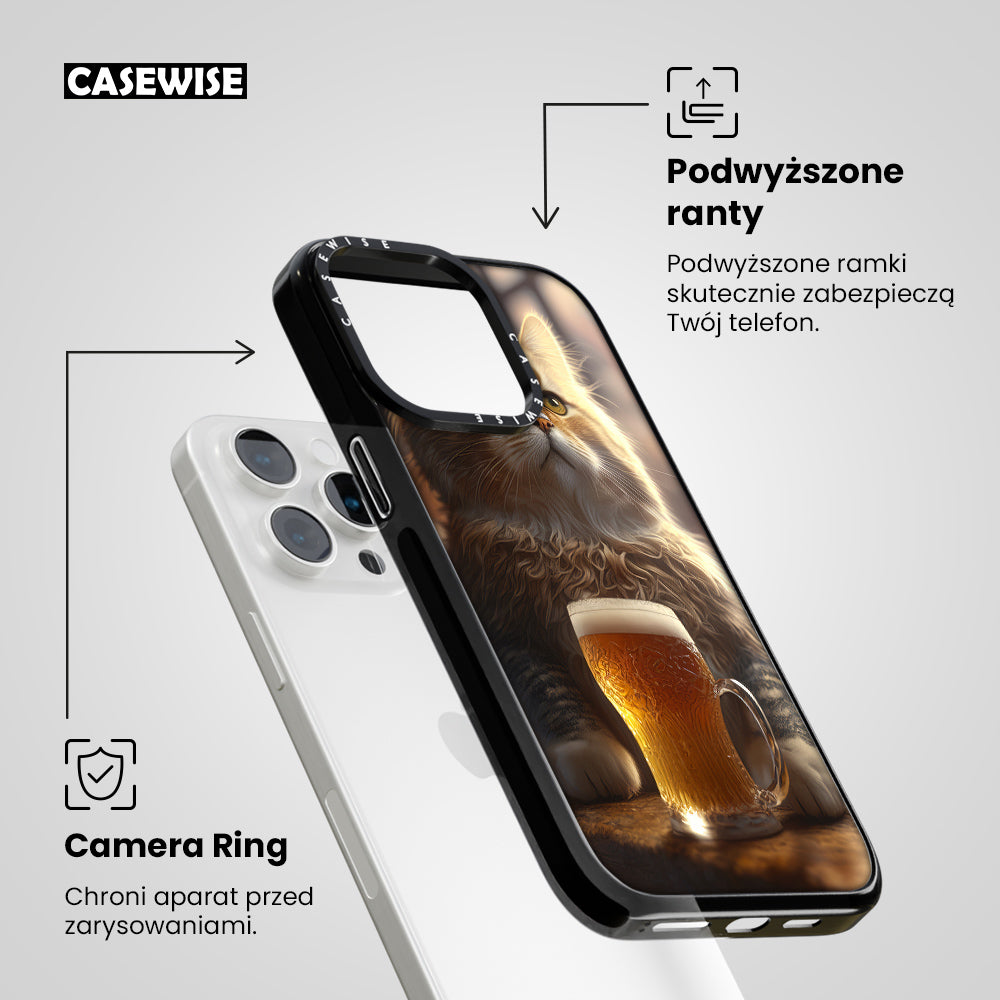 CASEWISE

Podwyższone ranty

Podwyższone ramki skutecznie zabezpieczą Twój telefon.

CASEWISE

CASEWISE

Camera Ring

Chroni aparat przed zarysowaniami.