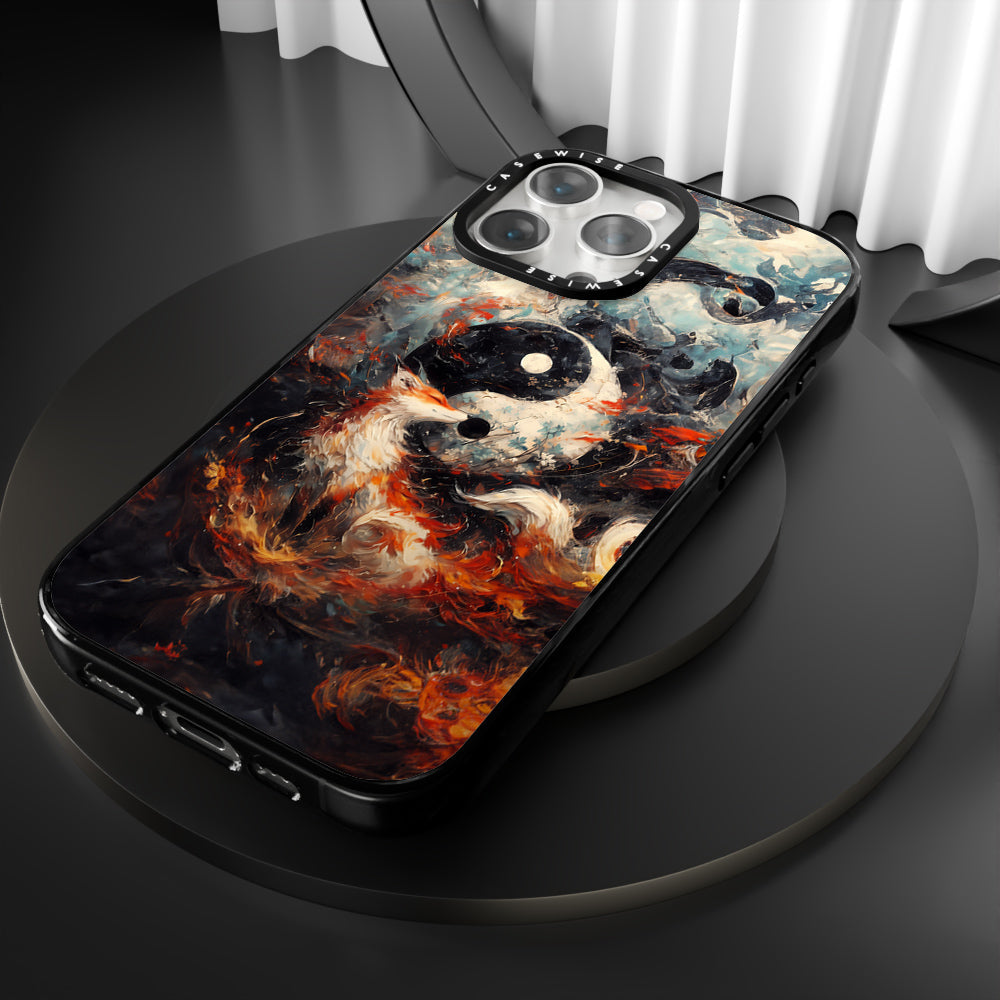 CASEWISE CASEWISE