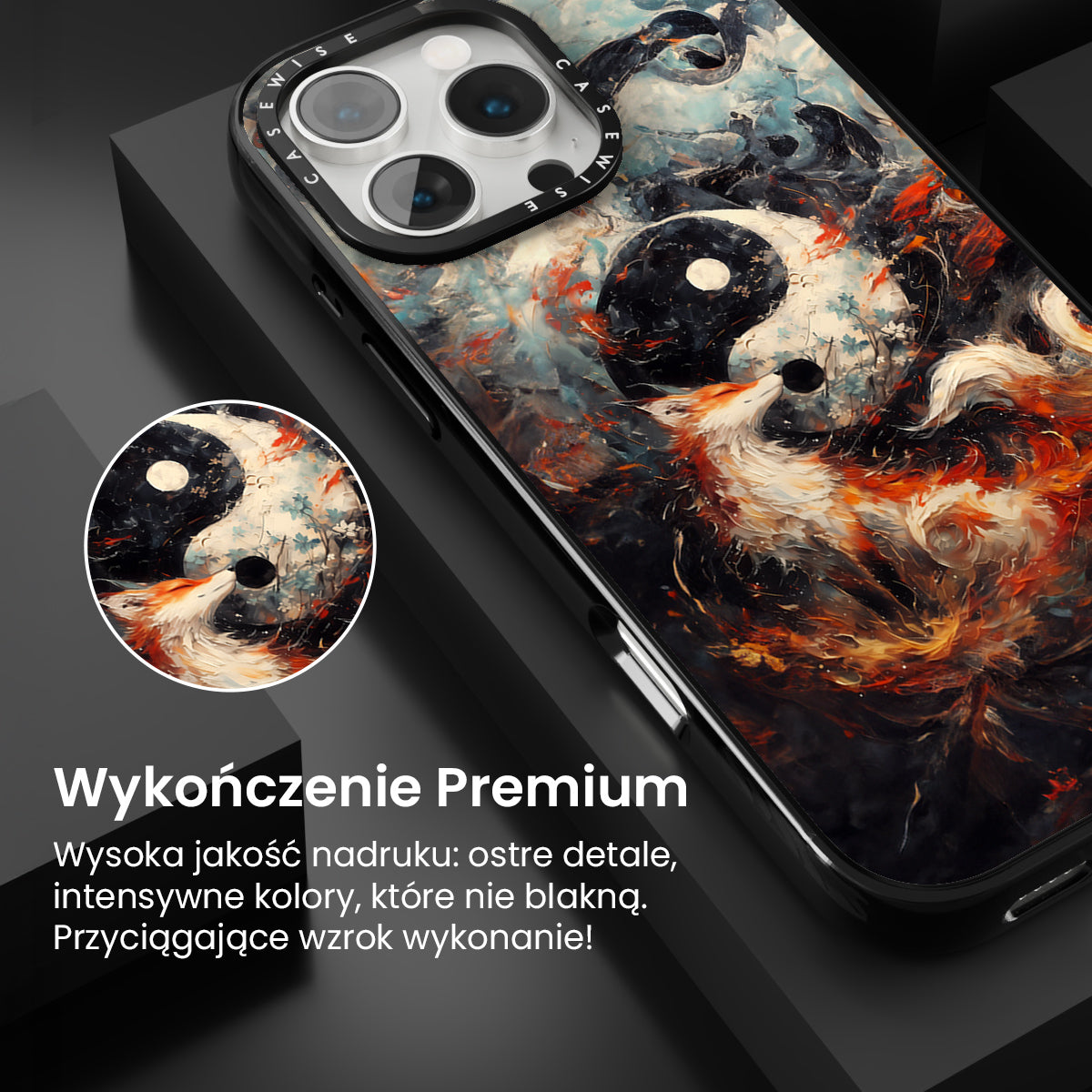 CASEWISE CASEWISE

Wykończenie Premium

Wysoka jakość nadruku: ostre detale, intensywne kolory, które nie blakną. Przyciągające wzrok wykonanie!