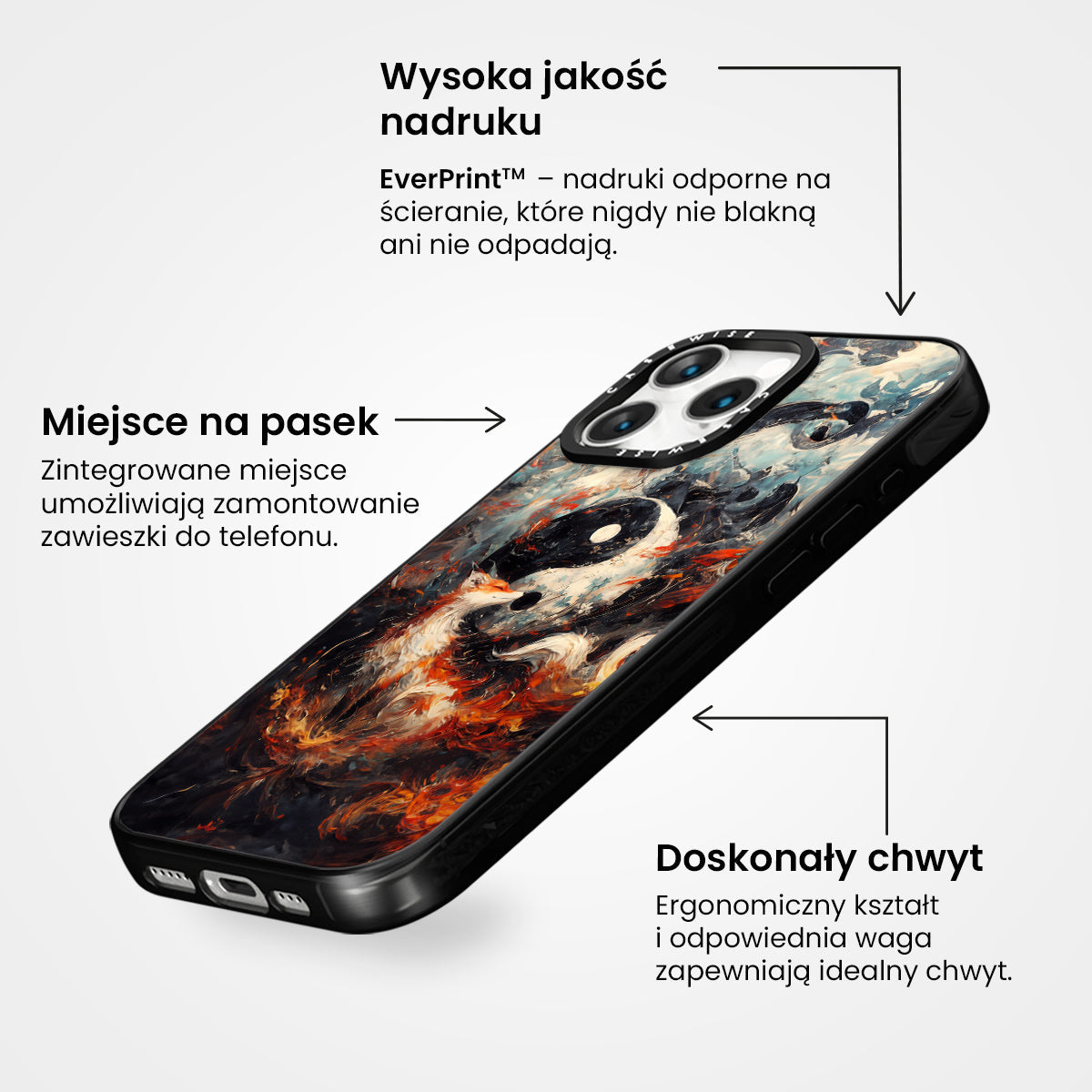 Wysoka jakość nadruku

EverPrint™ – nadruki odporne na ścieranie, które nigdy nie blakną ani nie odpadają.

Miejsce na pasek

Zintegrowane miejsce umożliwiają zamontowanie zawieszki do telefonu.

CASEWISE CASEWISE

Doskonały chwyt

Ergonomiczny kształt i odpowiednia waga zapewniają idealny chwyt.