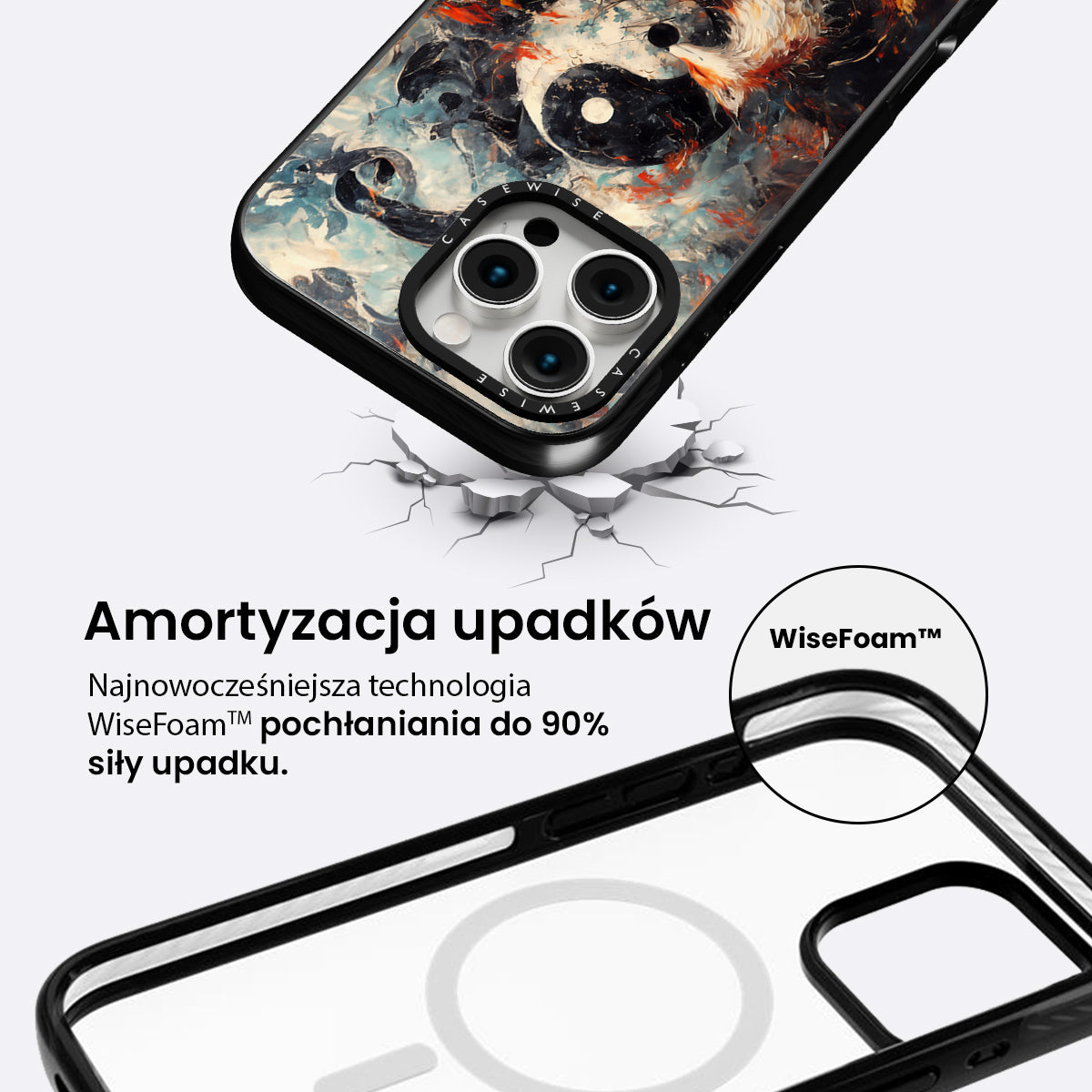 CASEWISE
CASEWISE

Amortyzacja upadków

Najnowocześniejsza technologia WiseFoam™ pochłaniania do 90% siły upadku.

WiseFoam™