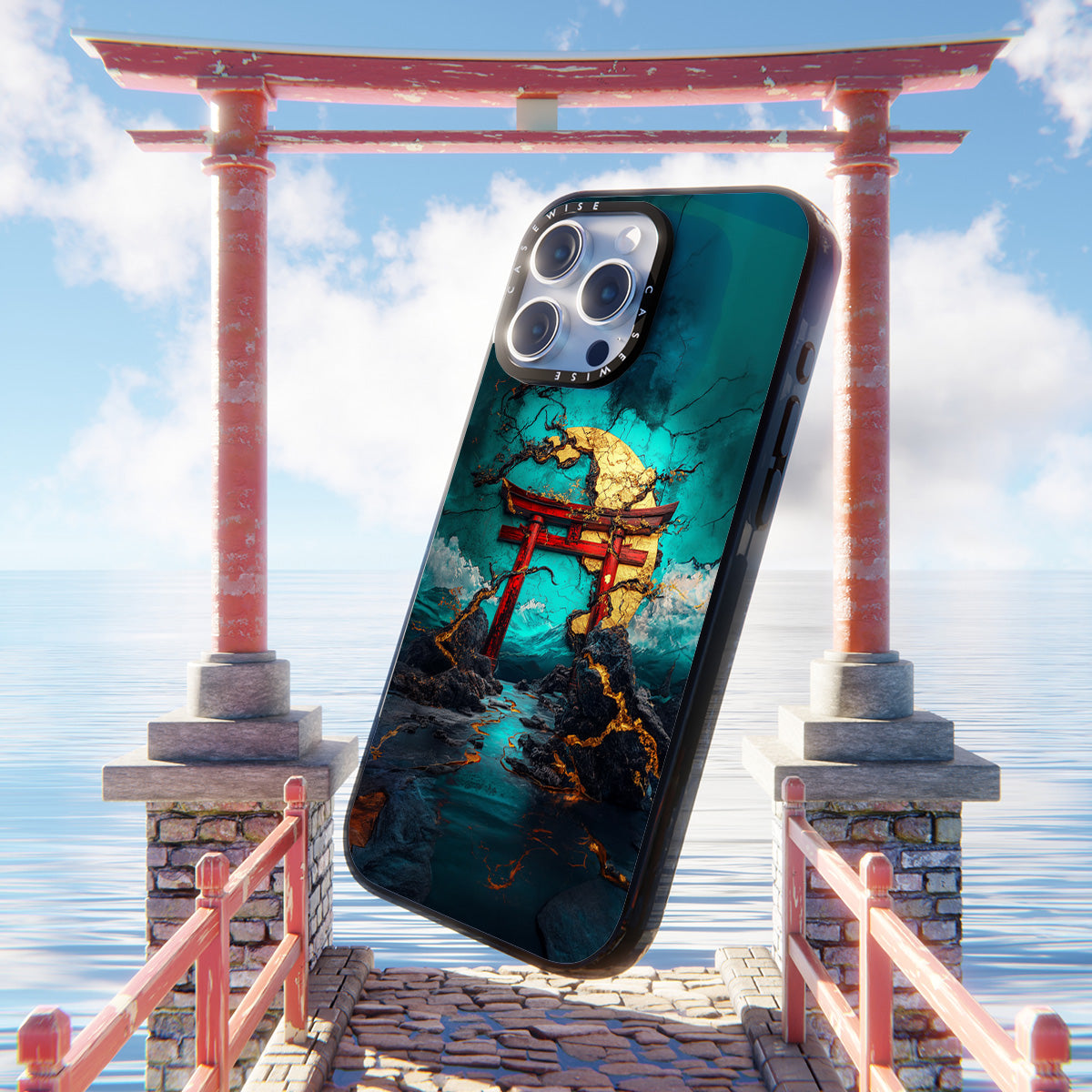 CASEWISE CASEWISE