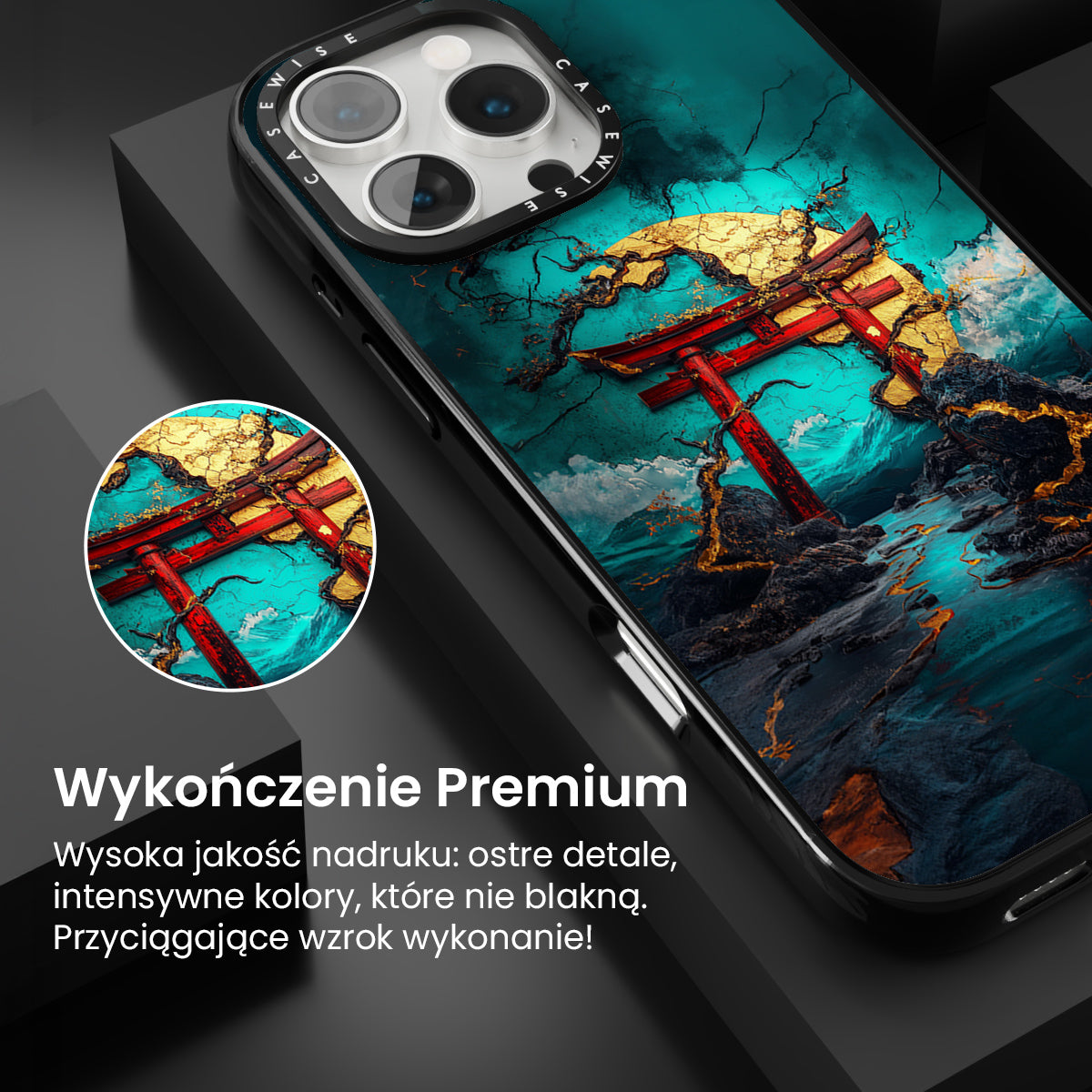 CASEWISE CASEWISE

Wykończenie Premium

Wysoka jakość nadruku: ostre detale, intensywne kolory, które nie blakną. Przyciągające wzrok wykonanie!