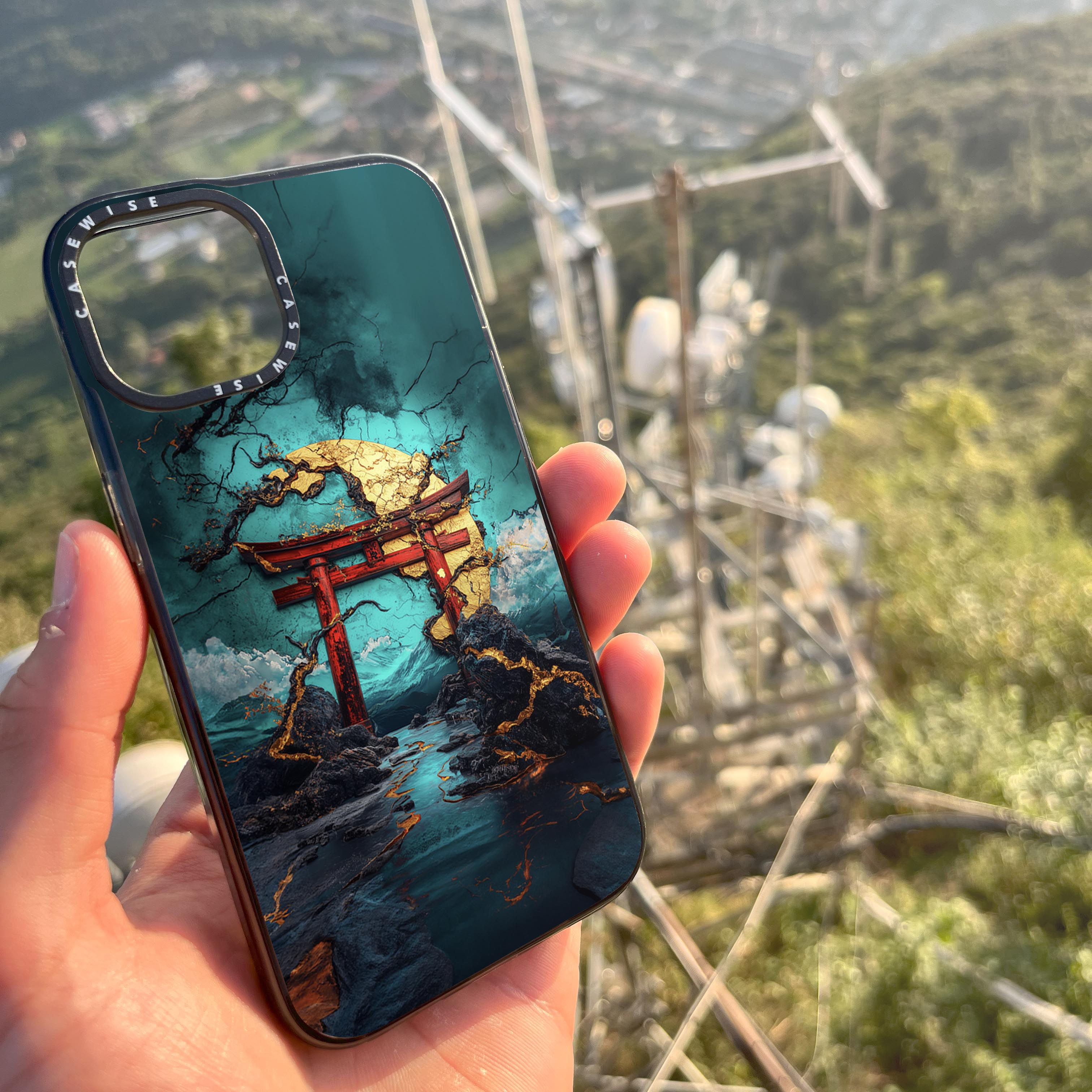 CASEWISE CASEWISE