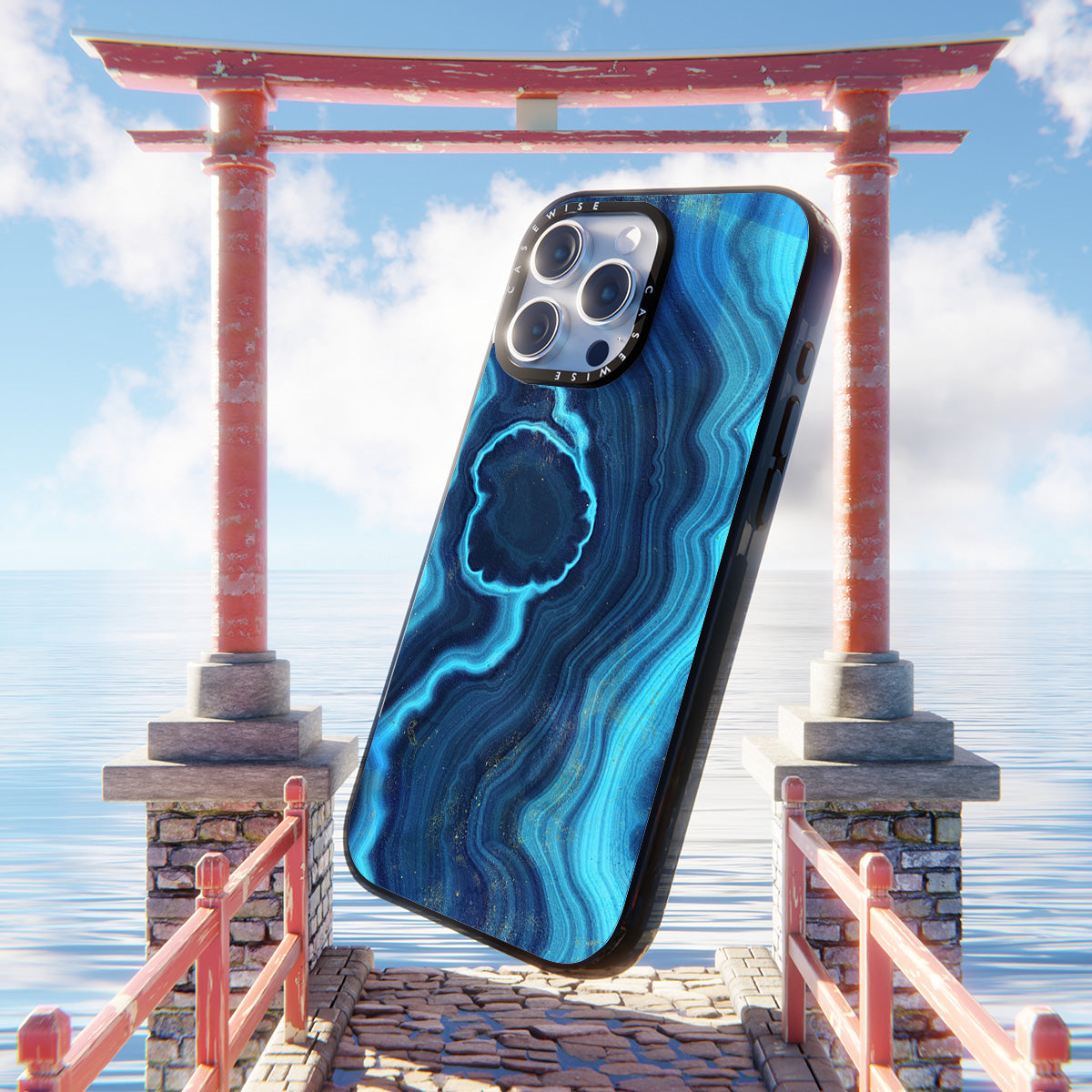 CASEWISE CASEWISE