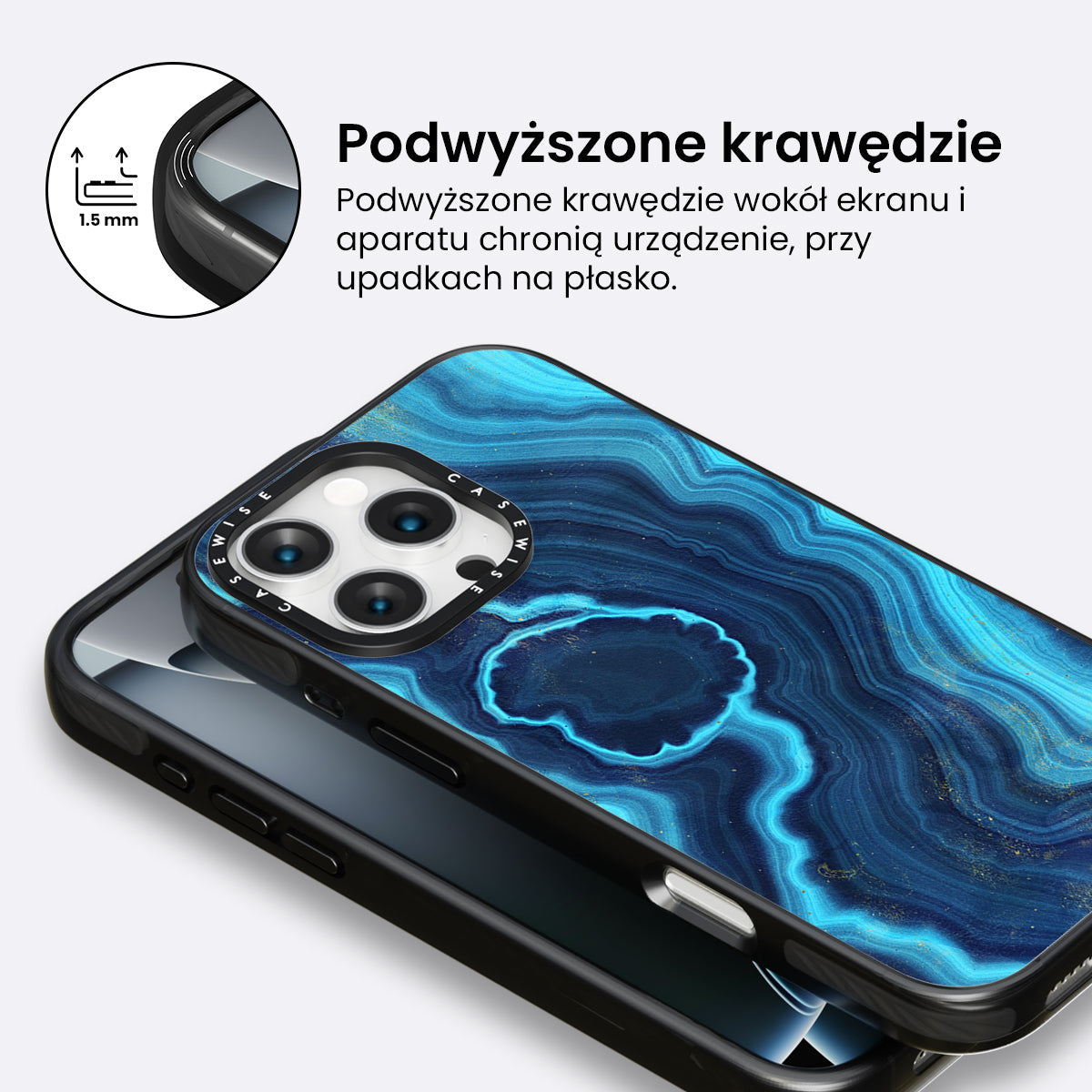 1.5 mm

Podwyższone krawędzie

Podwyższone krawędzie wokół ekranu i aparatu chronią urządzenie, przy upadkach na płasko.

CASEWISE

CASEWISE