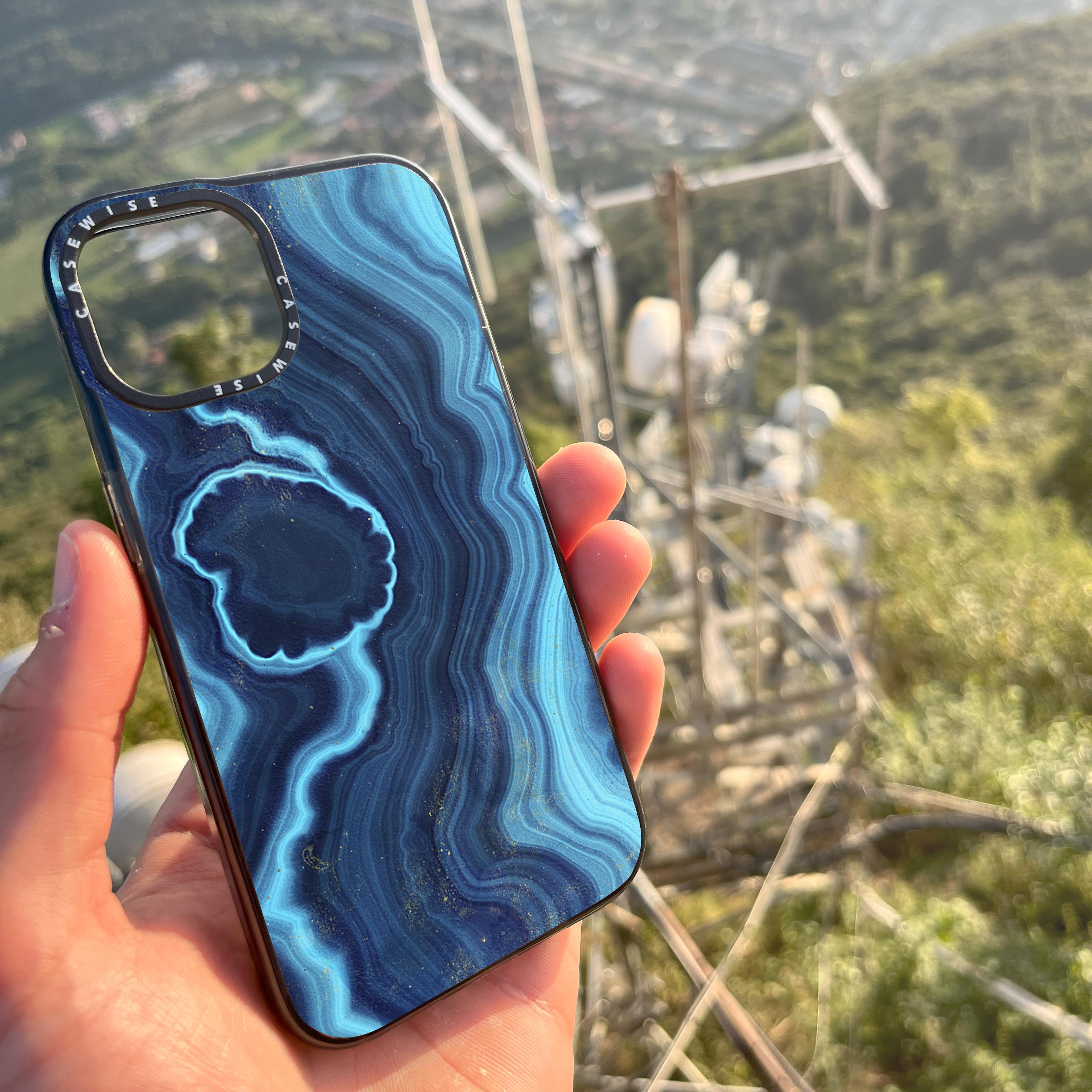 CASEWISE CASEWISE