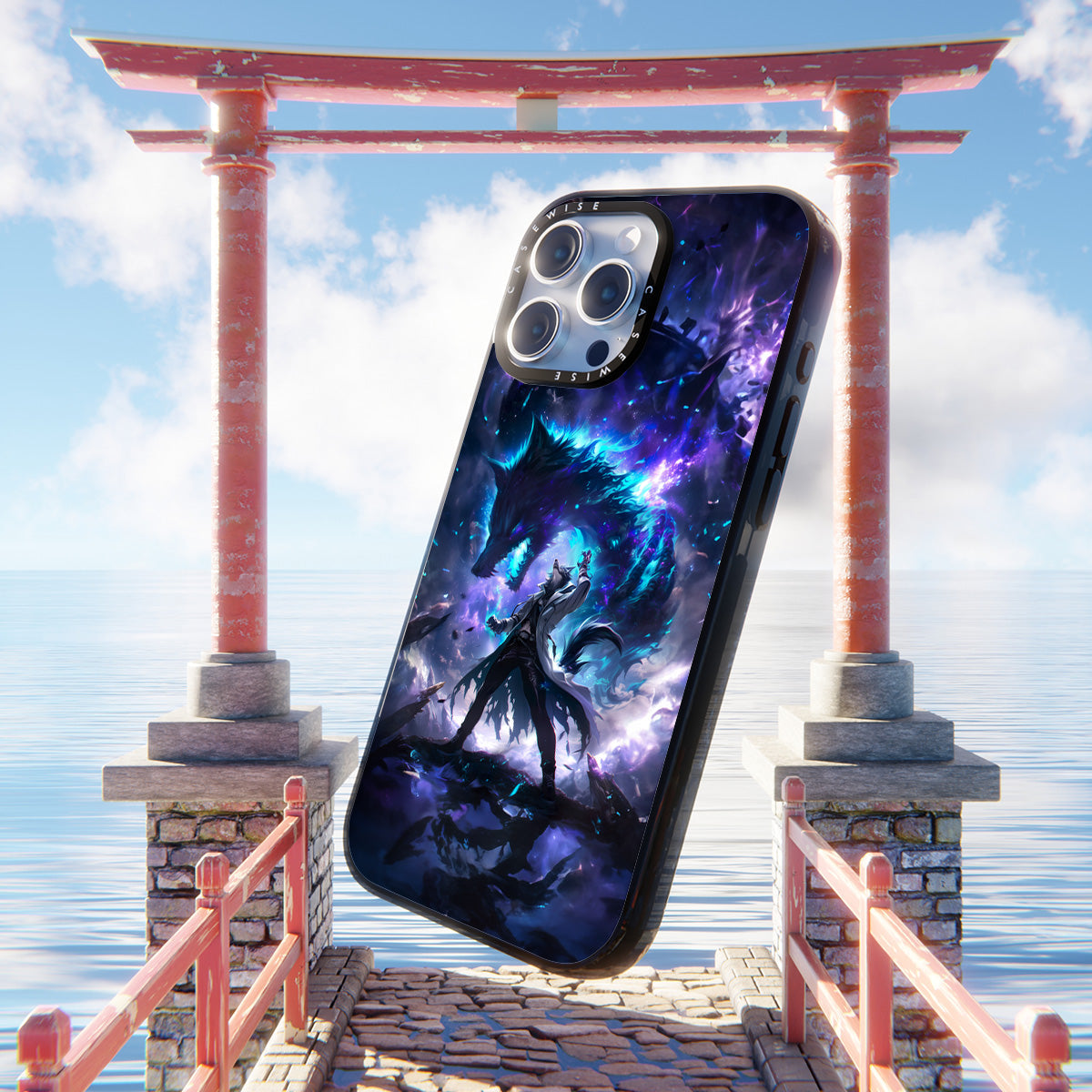 CASEWISE CASEWISE