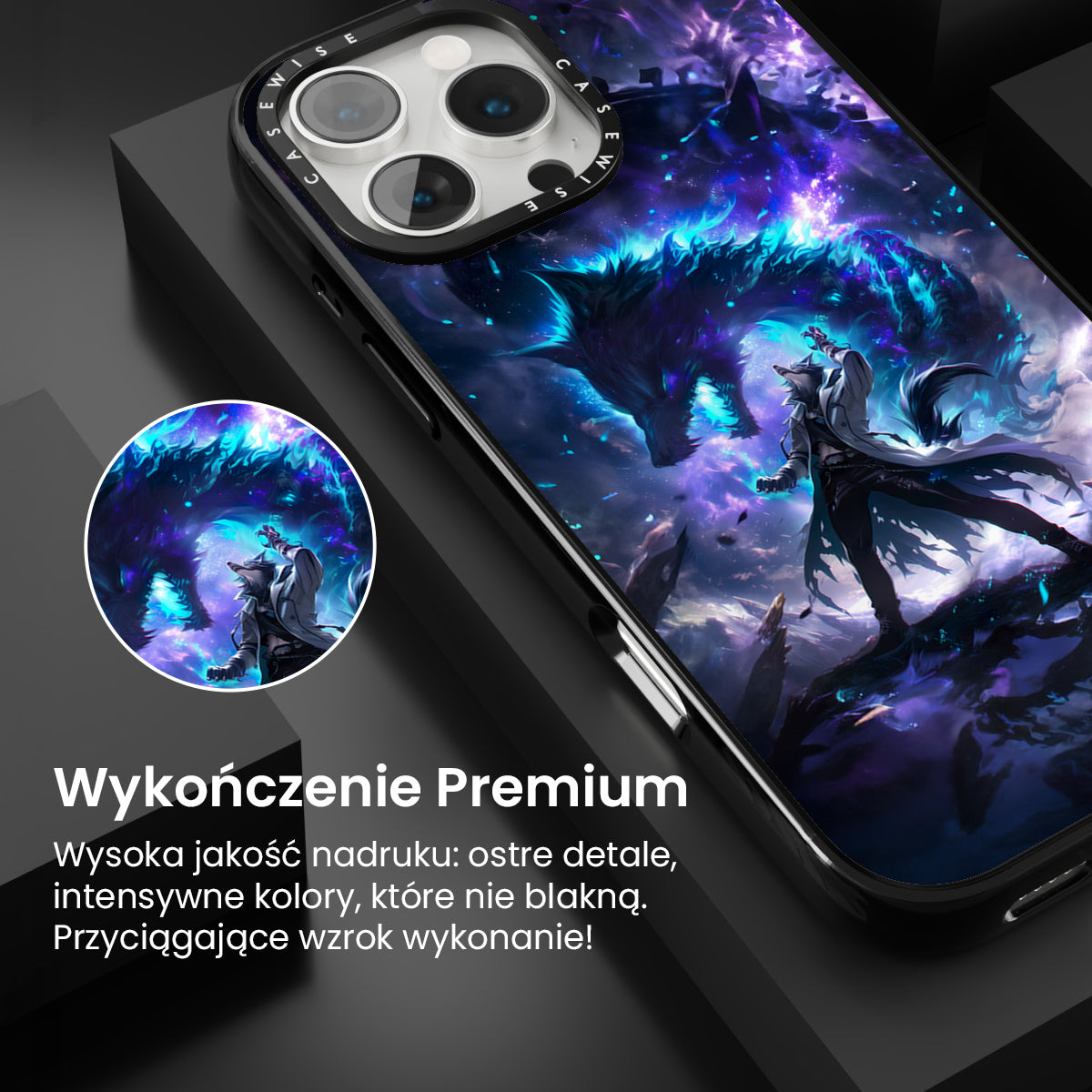 CASEWISE CASEWISE

Wykończenie Premium

Wysoka jakość nadruku: ostre detale, intensywne kolory, które nie blakną. Przyciągające wzrok wykonanie!