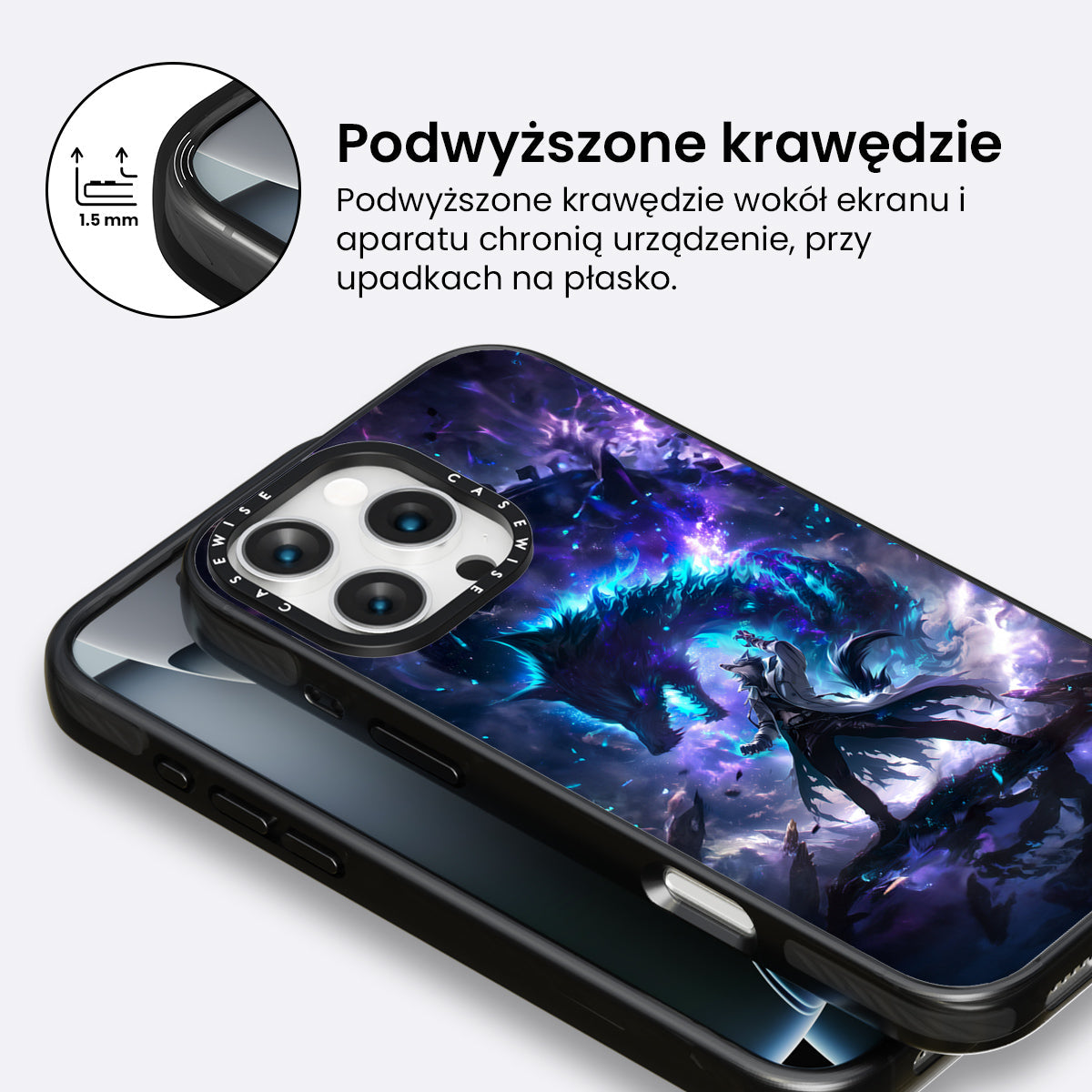 1.5 mm

Podwyższone krawędzie

Podwyższone krawędzie wokół ekranu i aparatu chronią urządzenie, przy upadkach na płasko.

CASEWISE CASEWISE