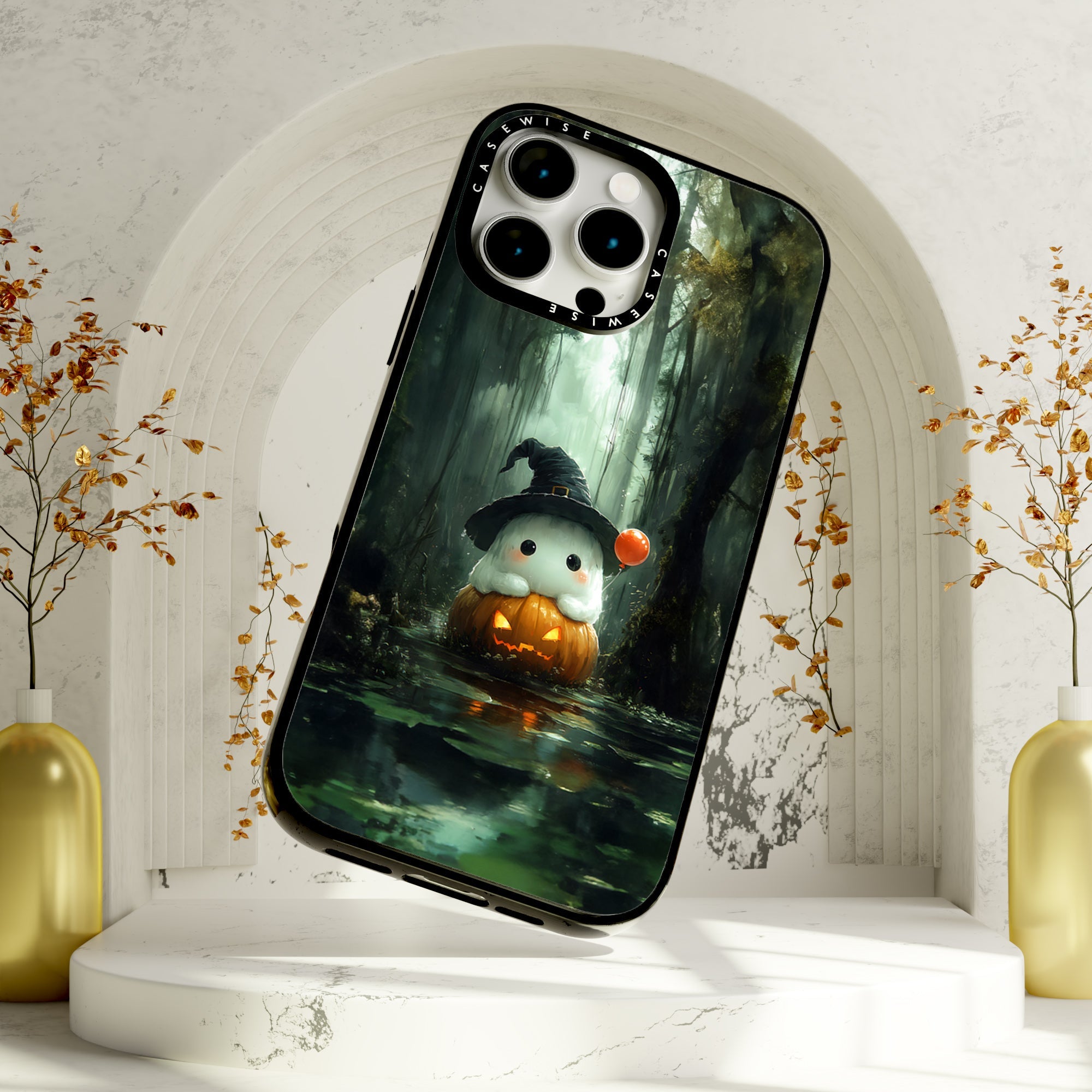 CASEWISE CASEWISE