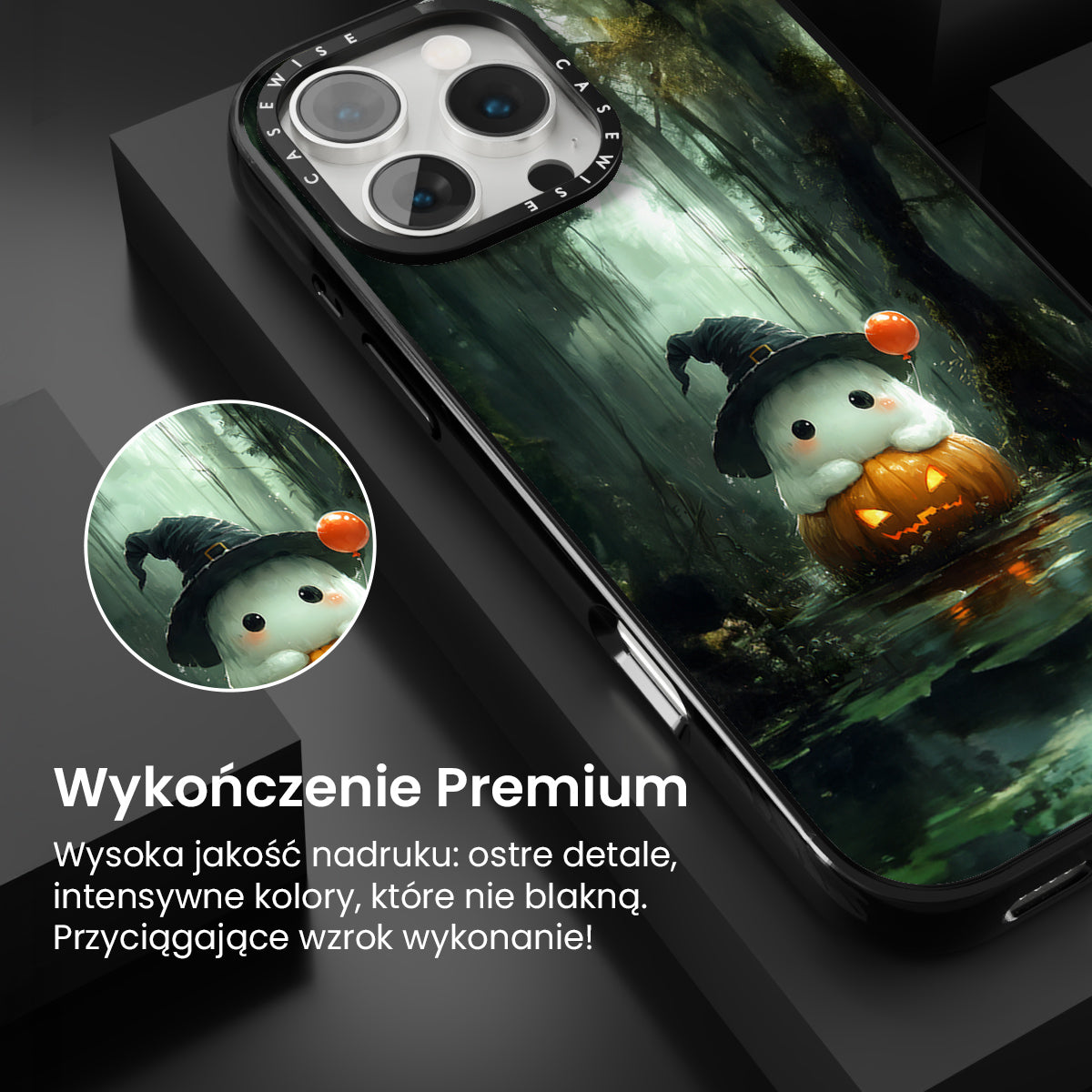 CASEWISE CASEWISE

Wykończenie Premium

Wysoka jakość nadruku: ostre detale, intensywne kolory, które nie blakną. Przyciągające wzrok wykonanie!