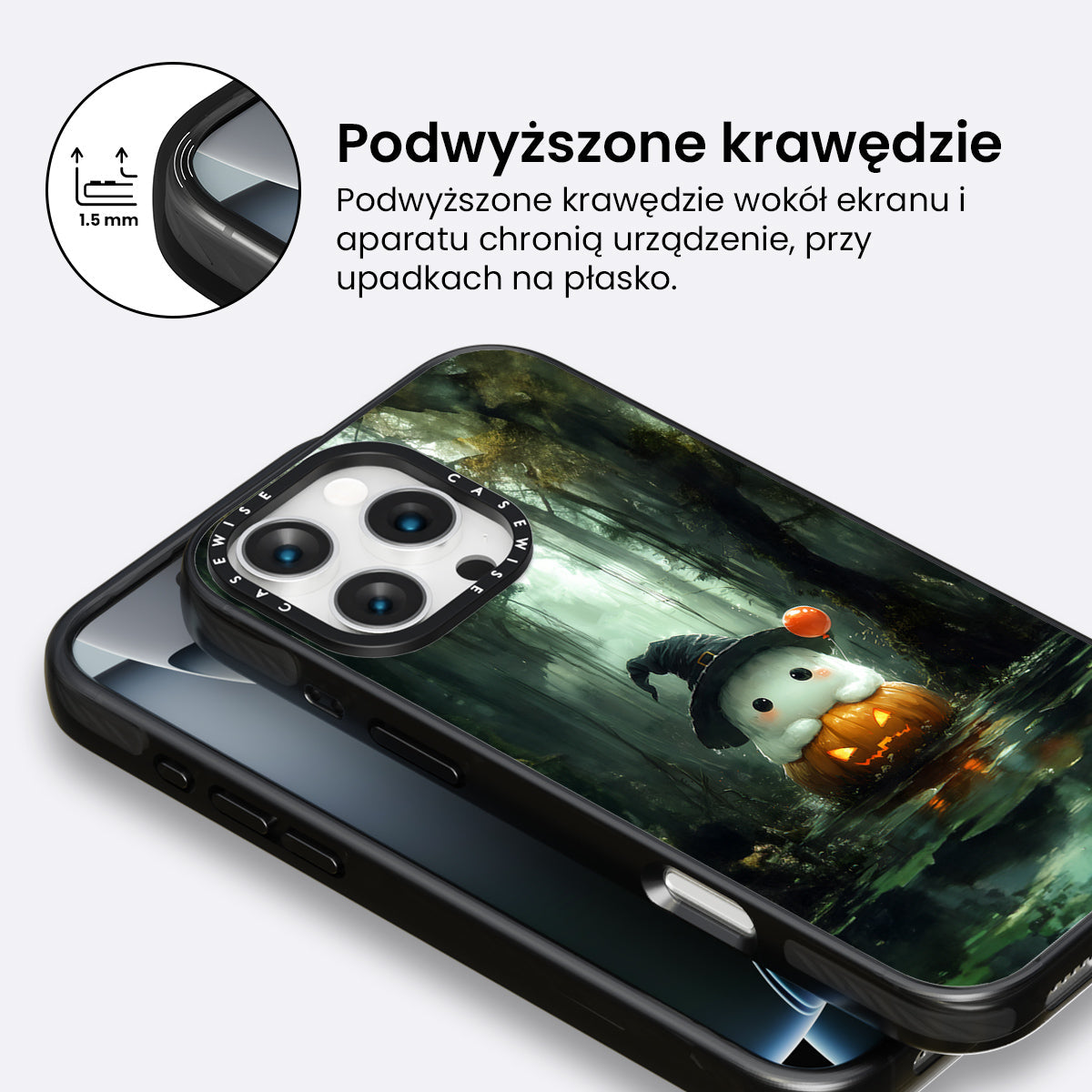 1.5 mm

Podwyższone krawędzie

Podwyższone krawędzie wokół ekranu i aparatu chronią urządzenie, przy upadkach na płasko.

CASEWISE CASEWISE