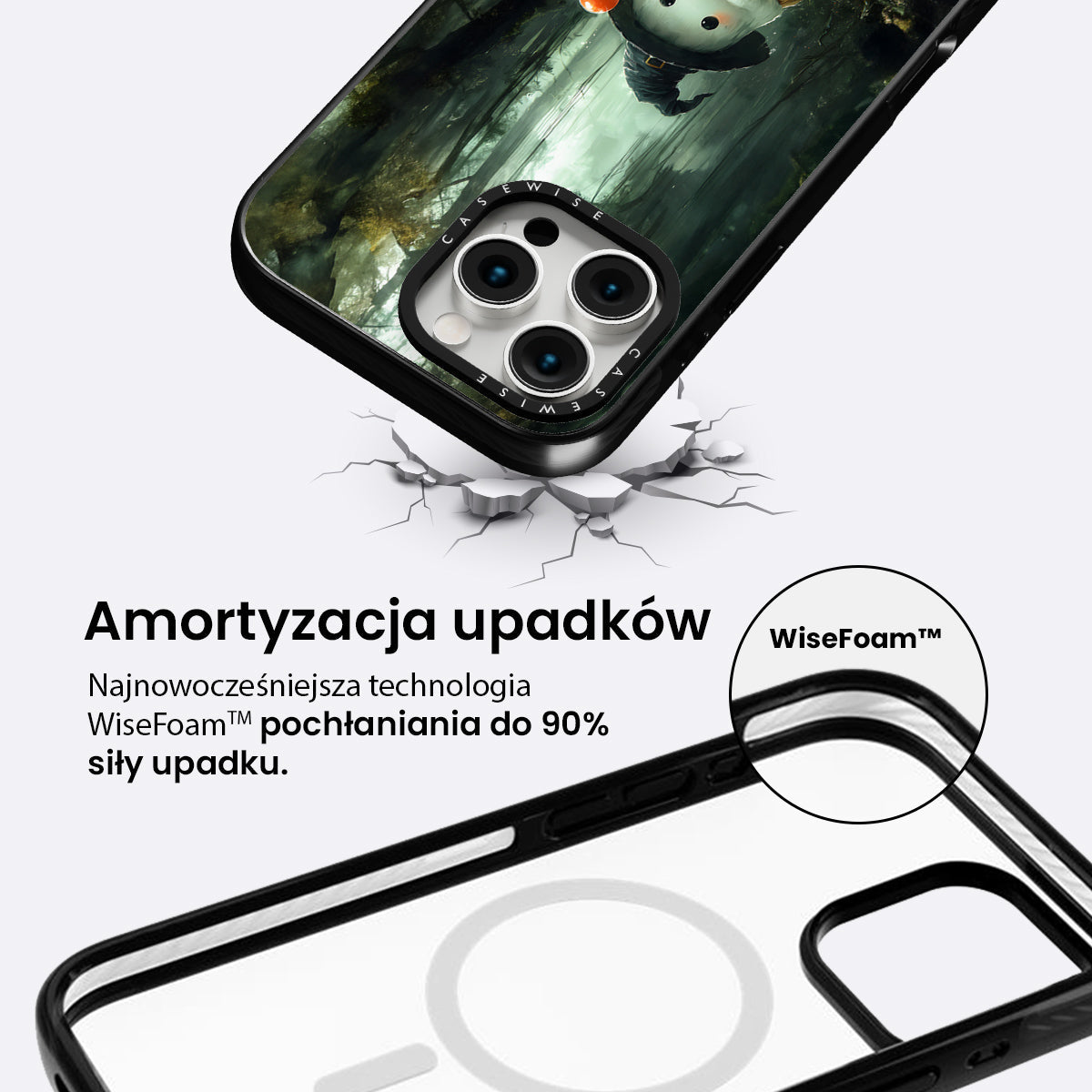 CASEWISE

CASEWISE

Amortyzacja upadków

Najnowocześniejsza technologia WiseFoam™ pochłaniania do 90% siły upadku.

WiseFoam™