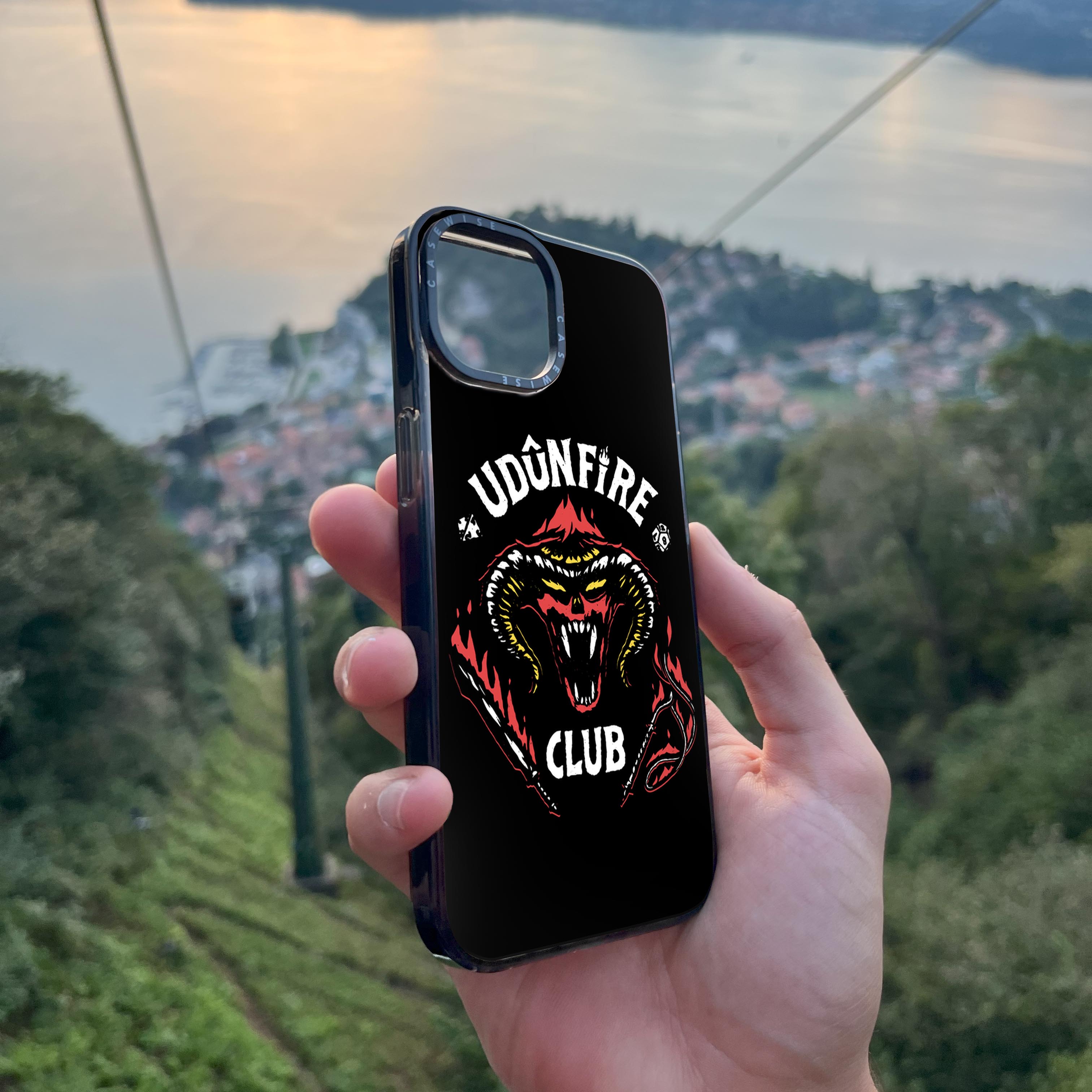 CASEWISE CASEWISE

UDÛNFIRE

CLUB