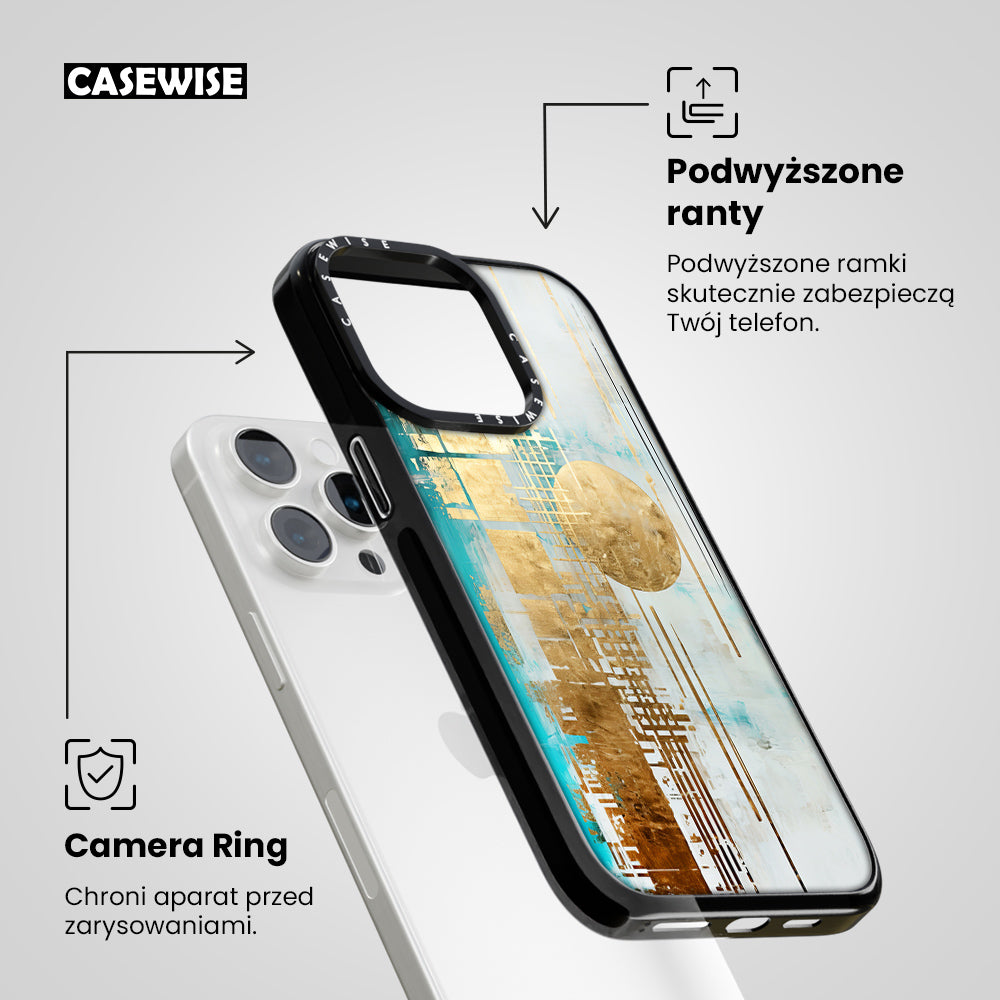 CASEWISE

Podwyższone ranty

Podwyższone ramki skutecznie zabezpieczą Twój telefon.

CASEWISE CASEWISE

Camera Ring

Chroni aparat przed zarysowaniami.