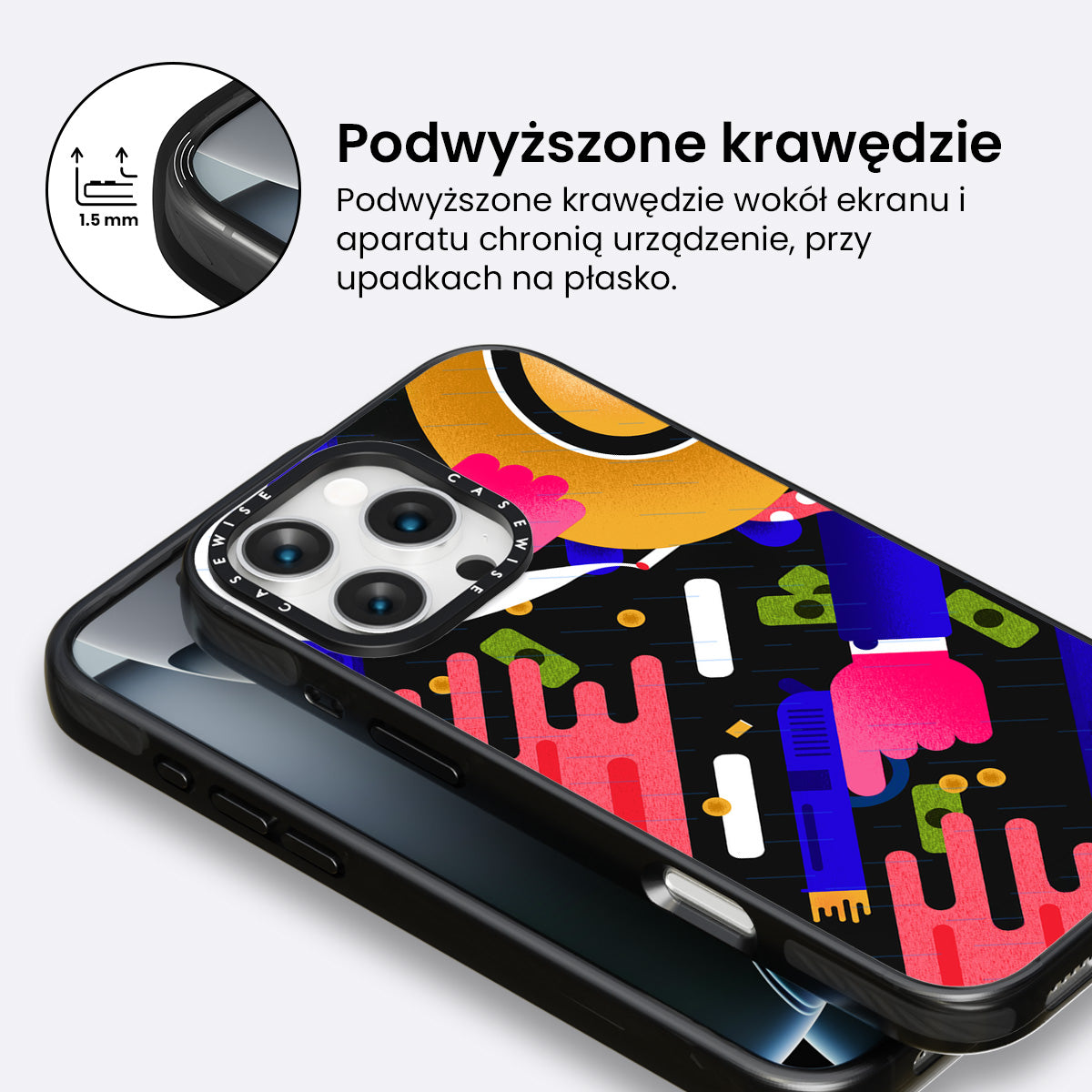 1.5 mm

Podwyższone krawędzie

Podwyższone krawędzie wokół ekranu i aparatu chronią urządzenie, przy upadkach na płasko.

CASEWISE CASEWISE