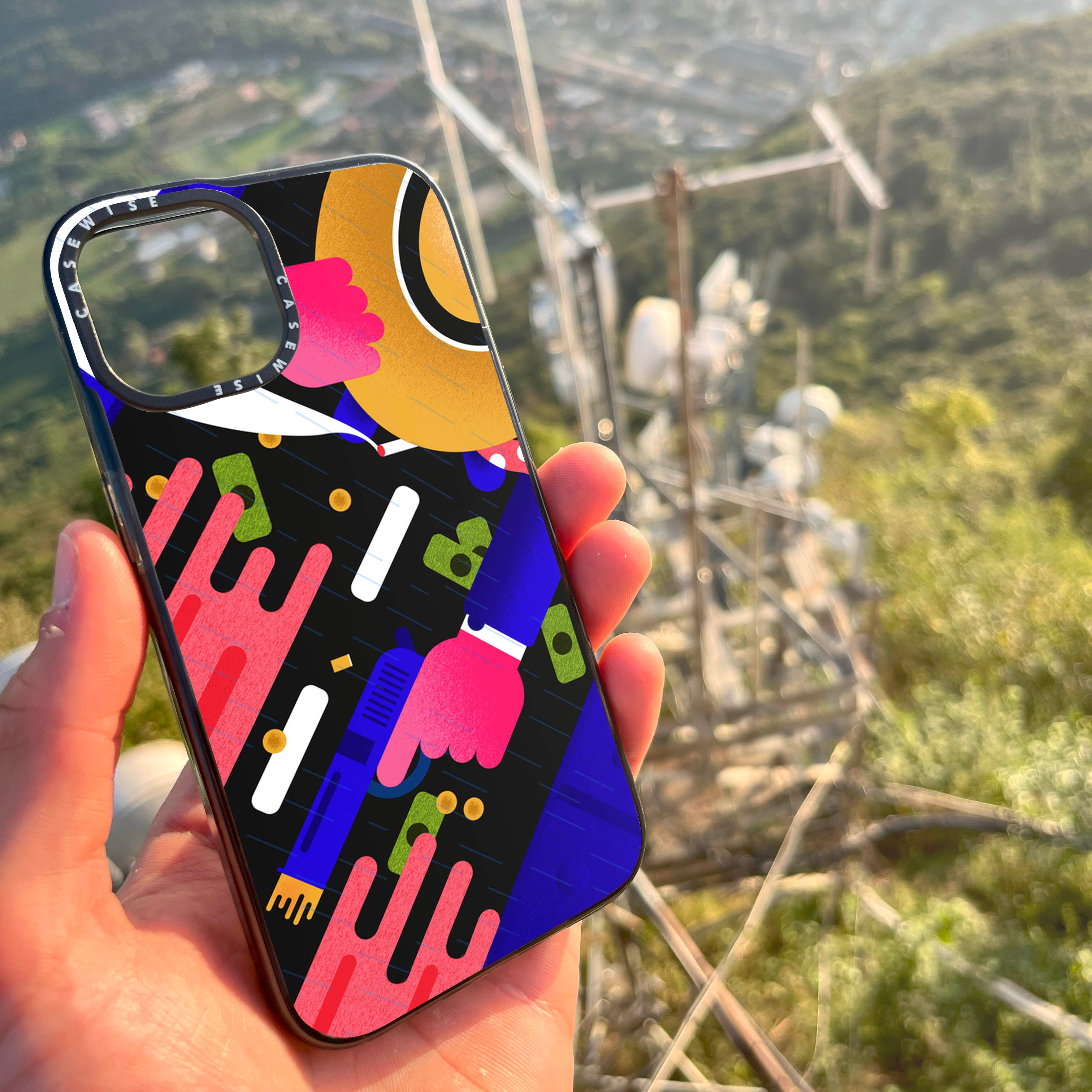 CASEWISE CASEWISE