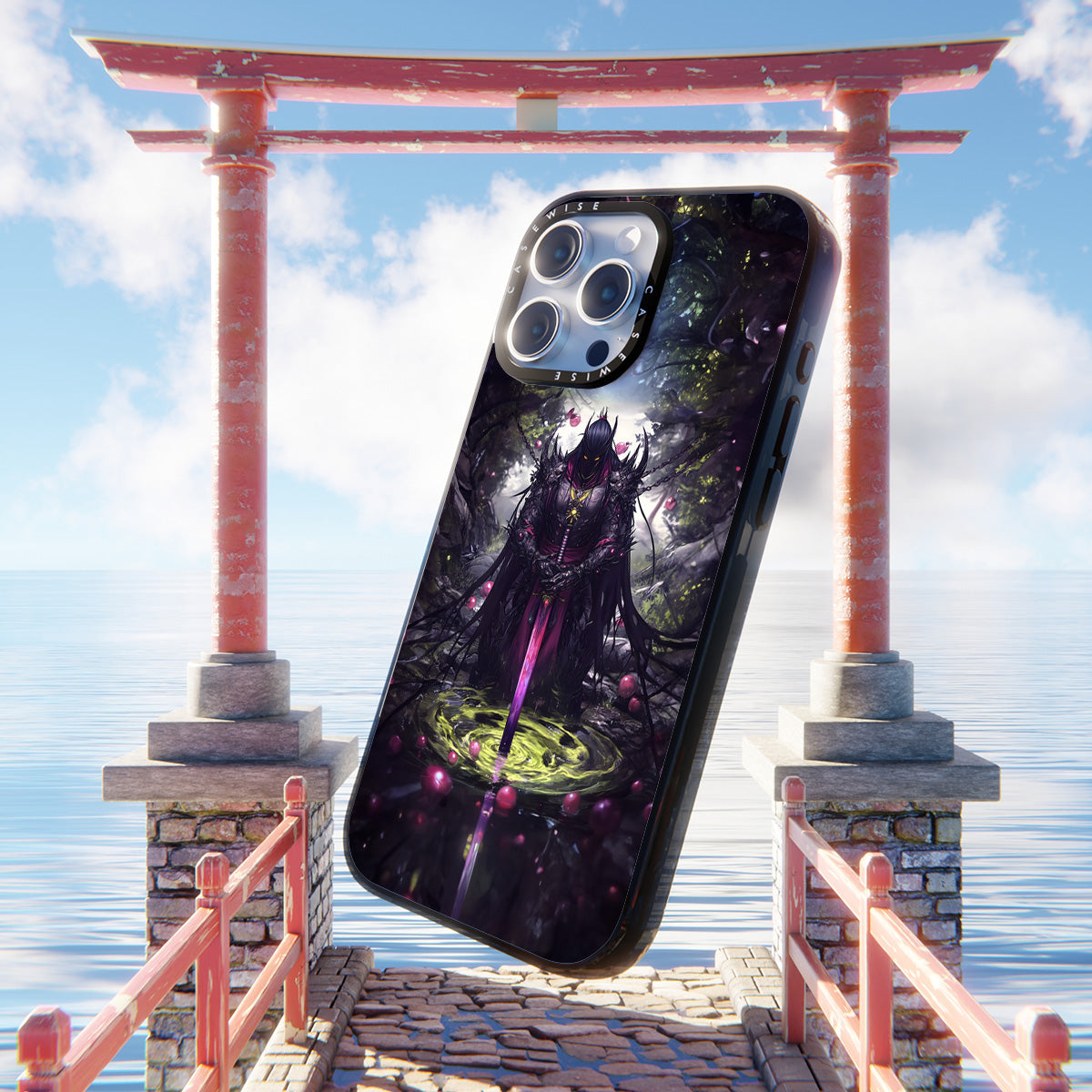 CASEWISE CASEWISE