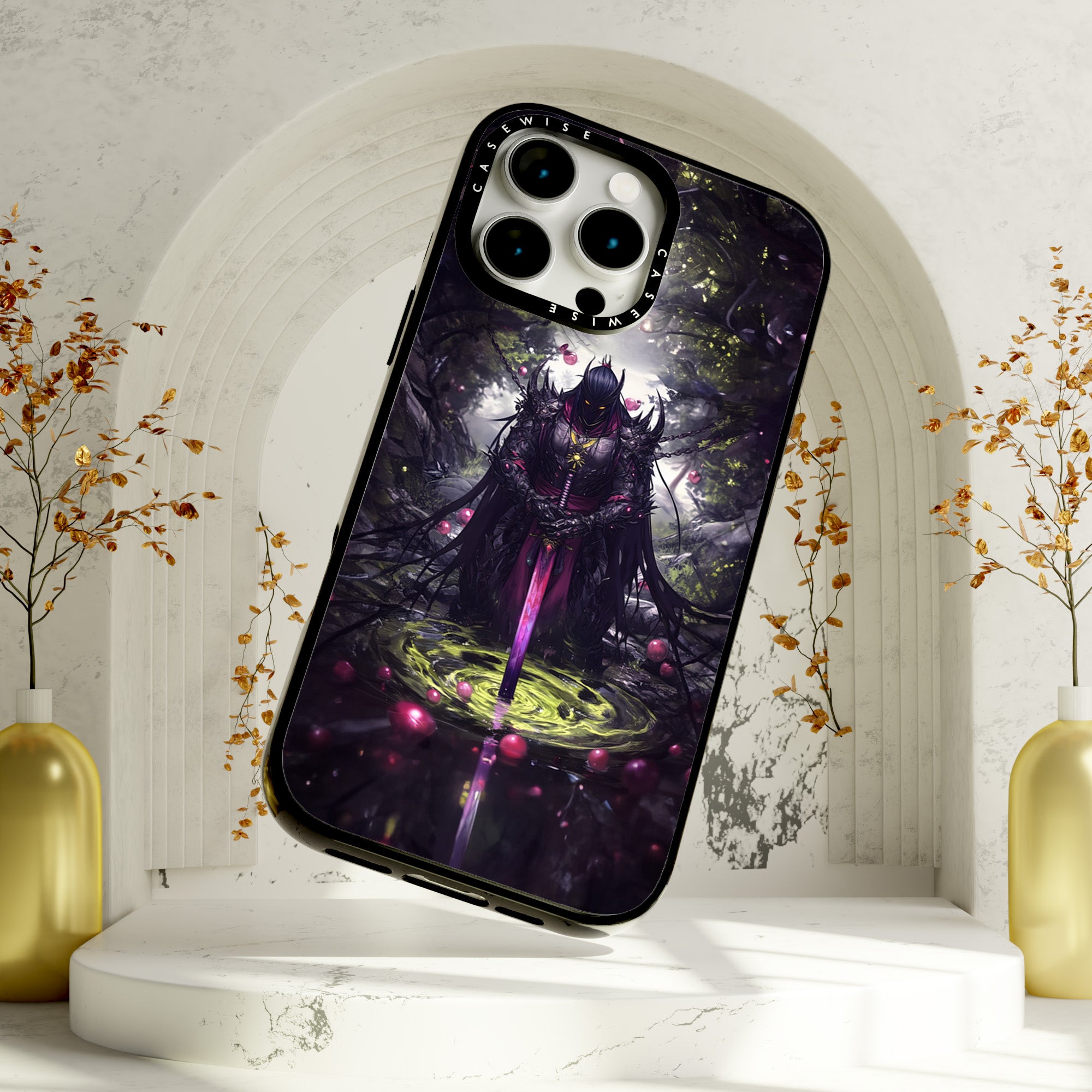 CASEWISE CASEWISE