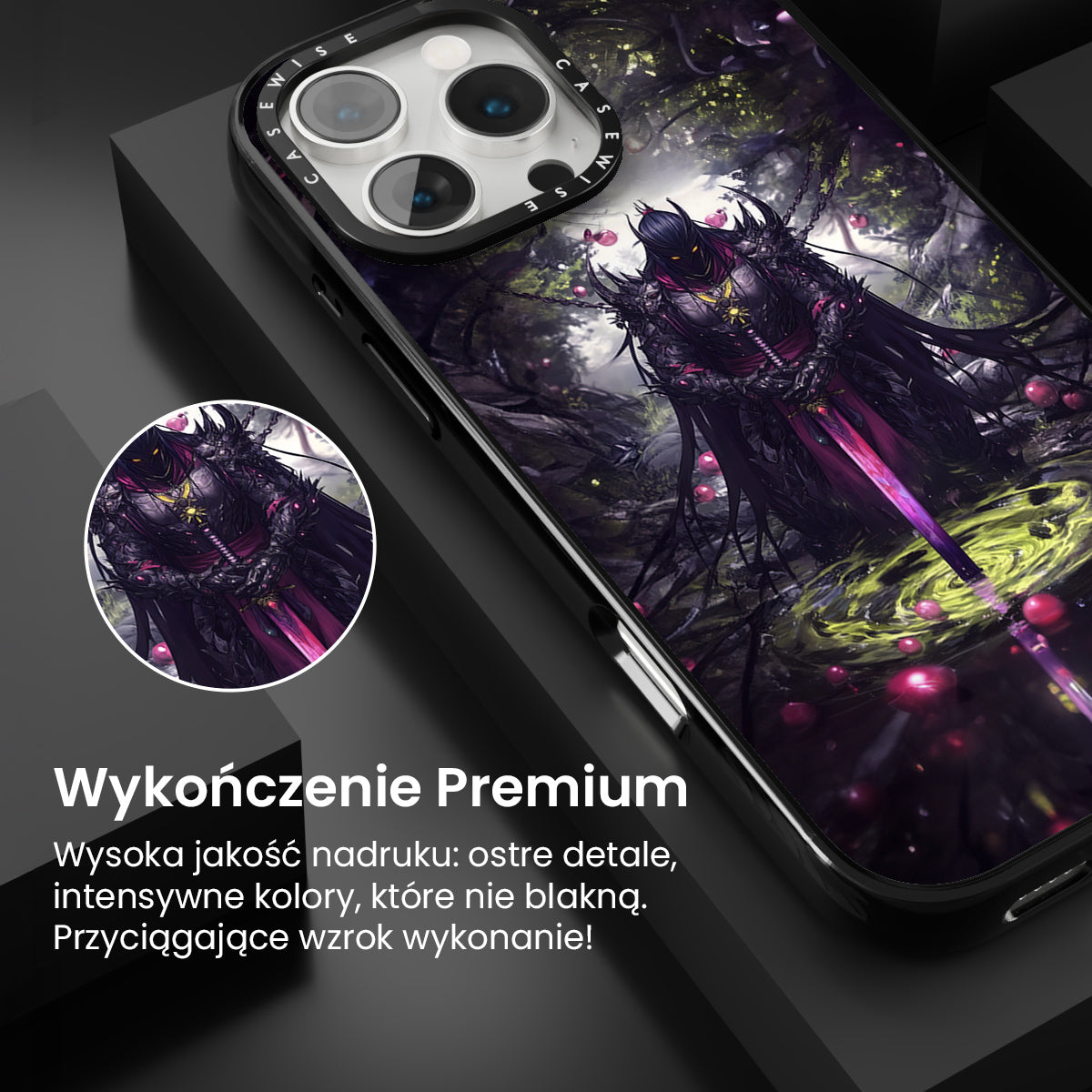 CASEWISE CASEWISE

Wykończenie Premium

Wysoka jakość nadruku: ostre detale, intensywne kolory, które nie blakną. Przyciągające wzrok wykonanie!