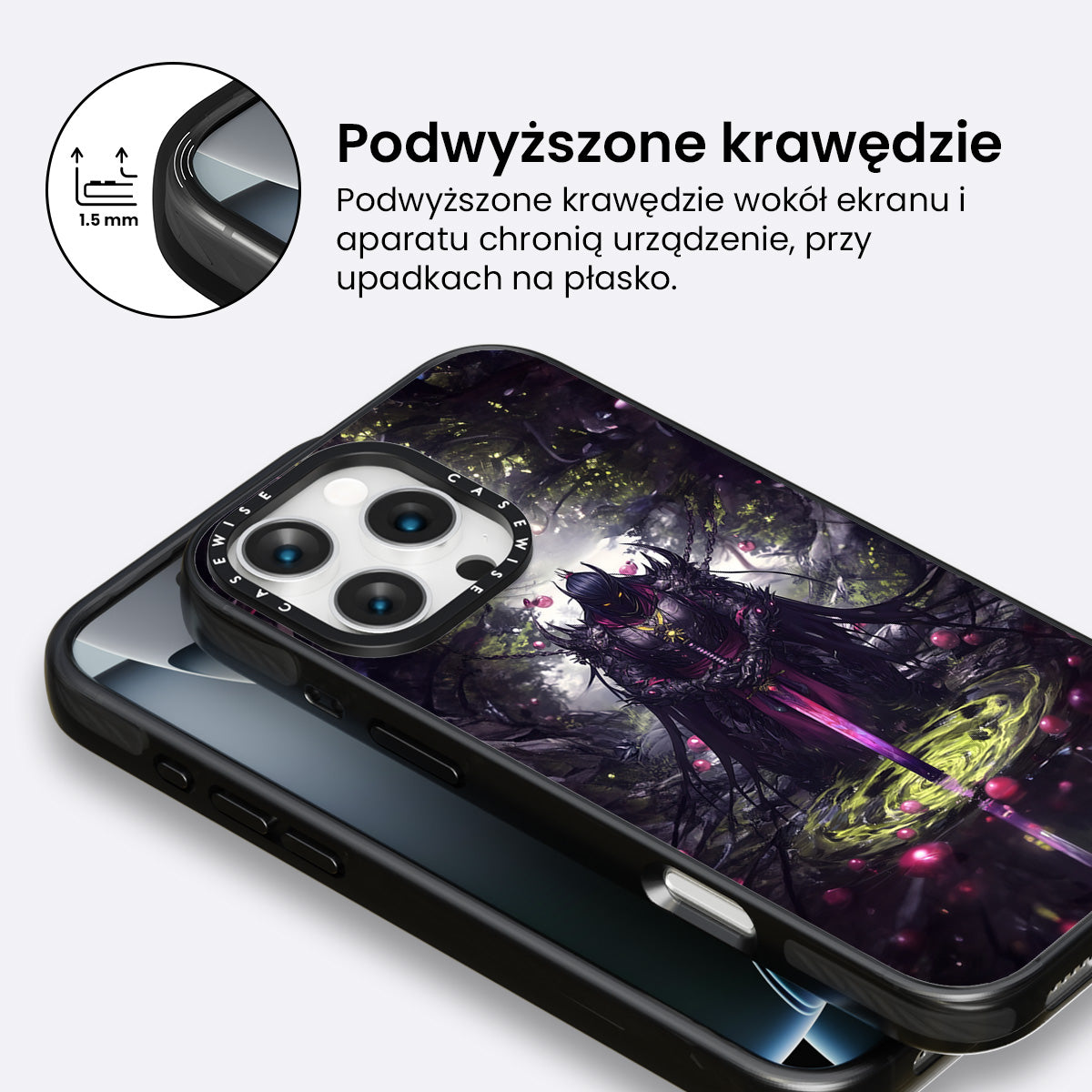 1.5 mm

Podwyższone krawędzie

Podwyższone krawędzie wokół ekranu i aparatu chronią urządzenie, przy upadkach na płasko.

CASEWISE CASEWISE