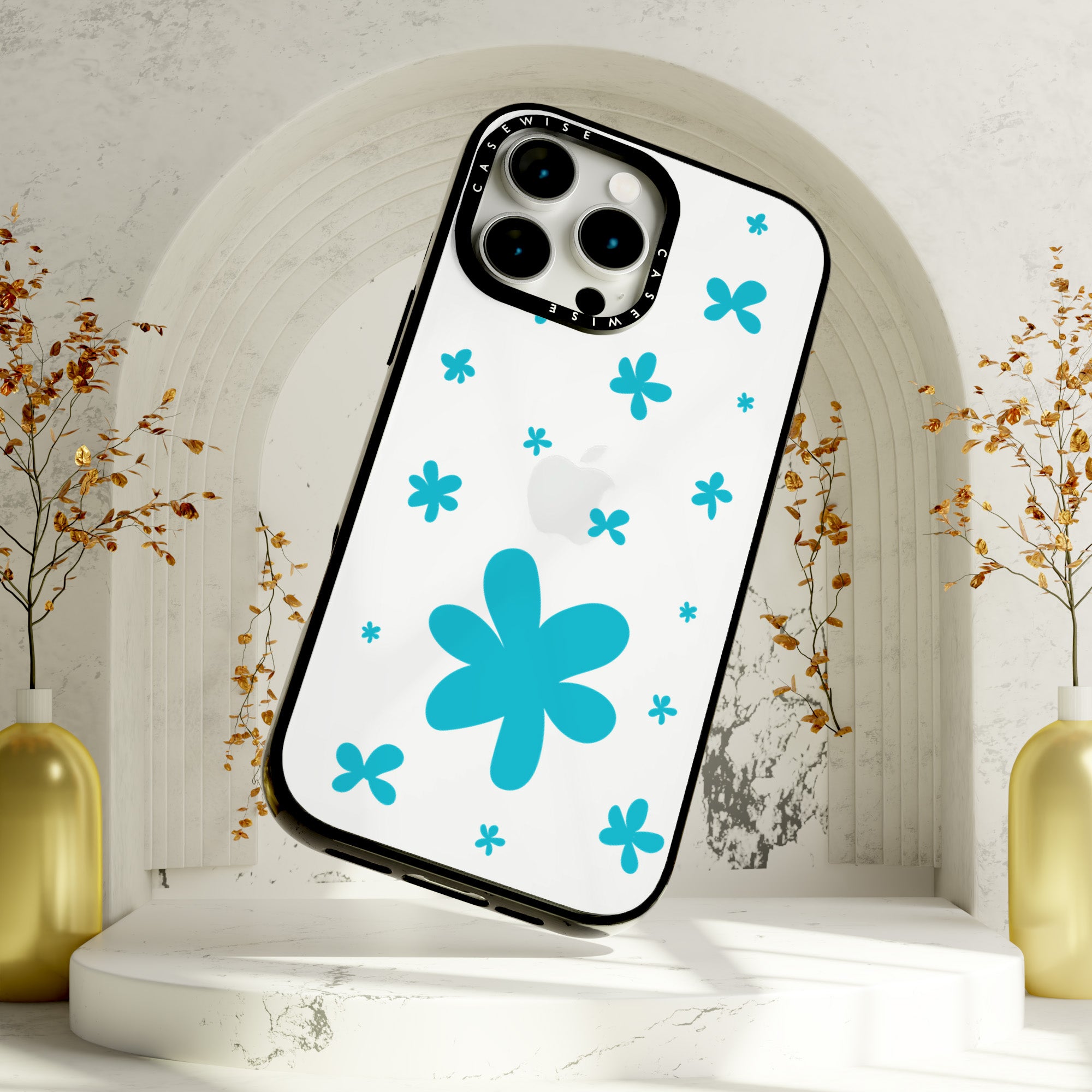 CASEWISE
CASEWISE