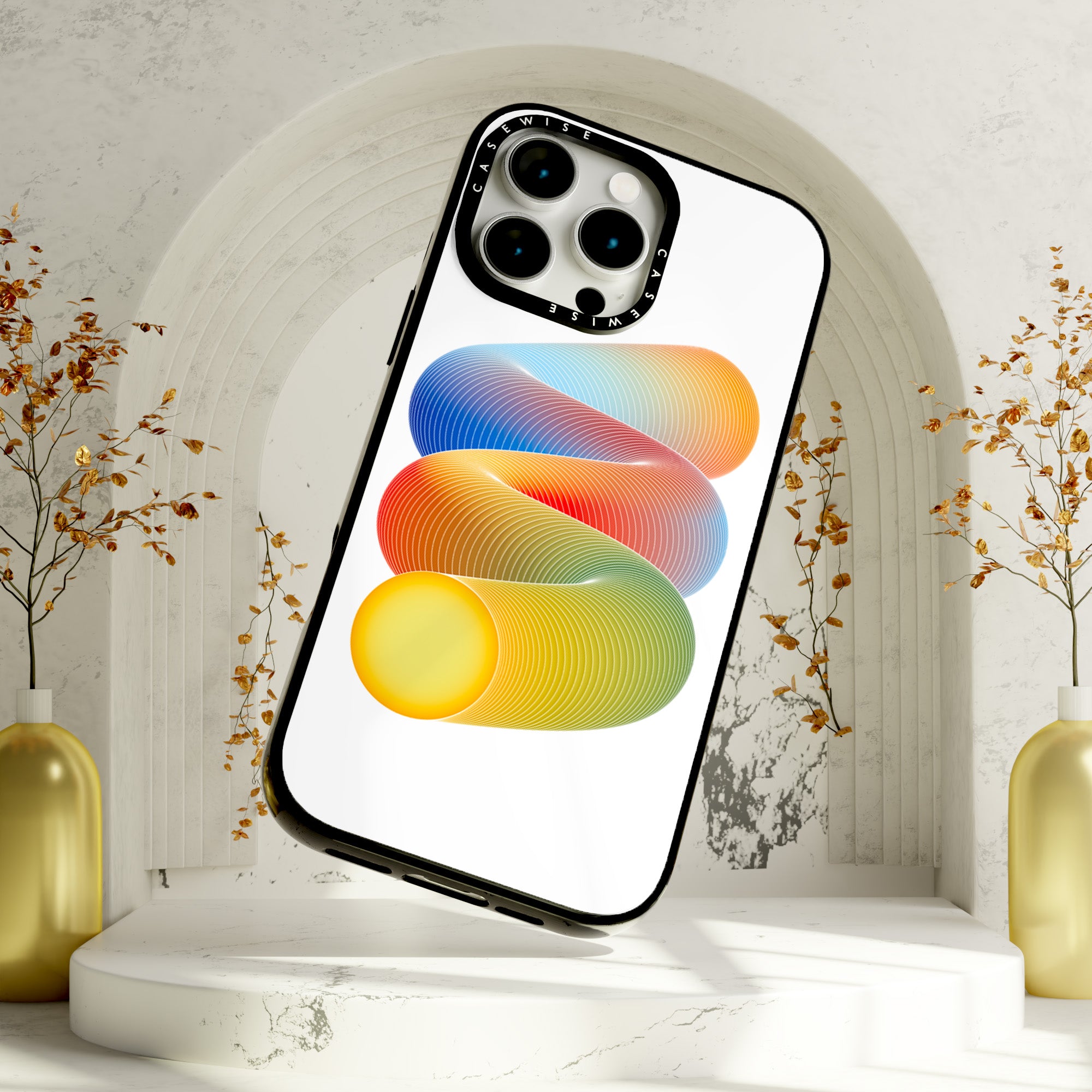 CASEWISE
CASEWISE