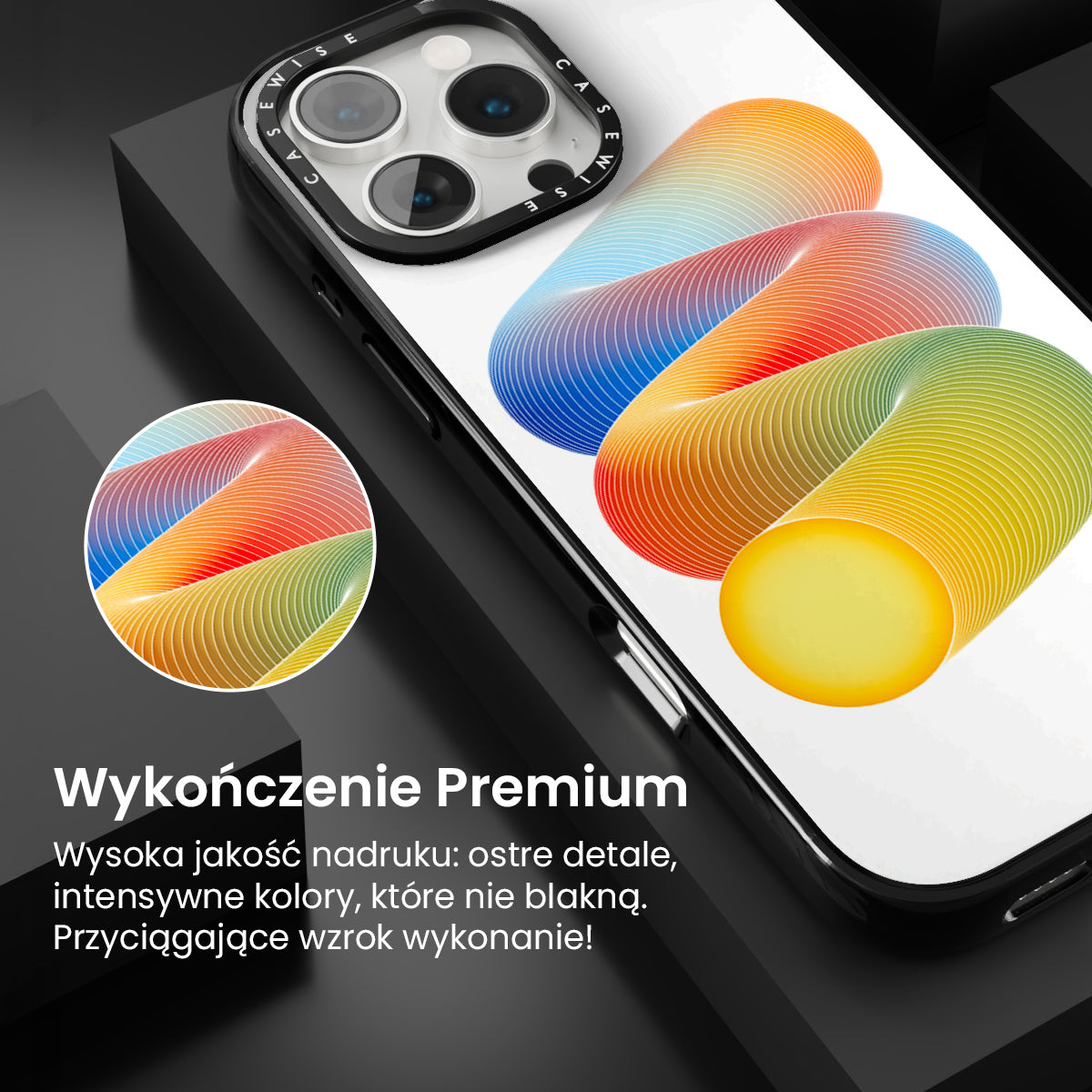 CASEWISE CASEWISE

Wykończenie Premium

Wysoka jakość nadruku: ostre detale, intensywne kolory, które nie blakną. Przyciągające wzrok wykonanie!