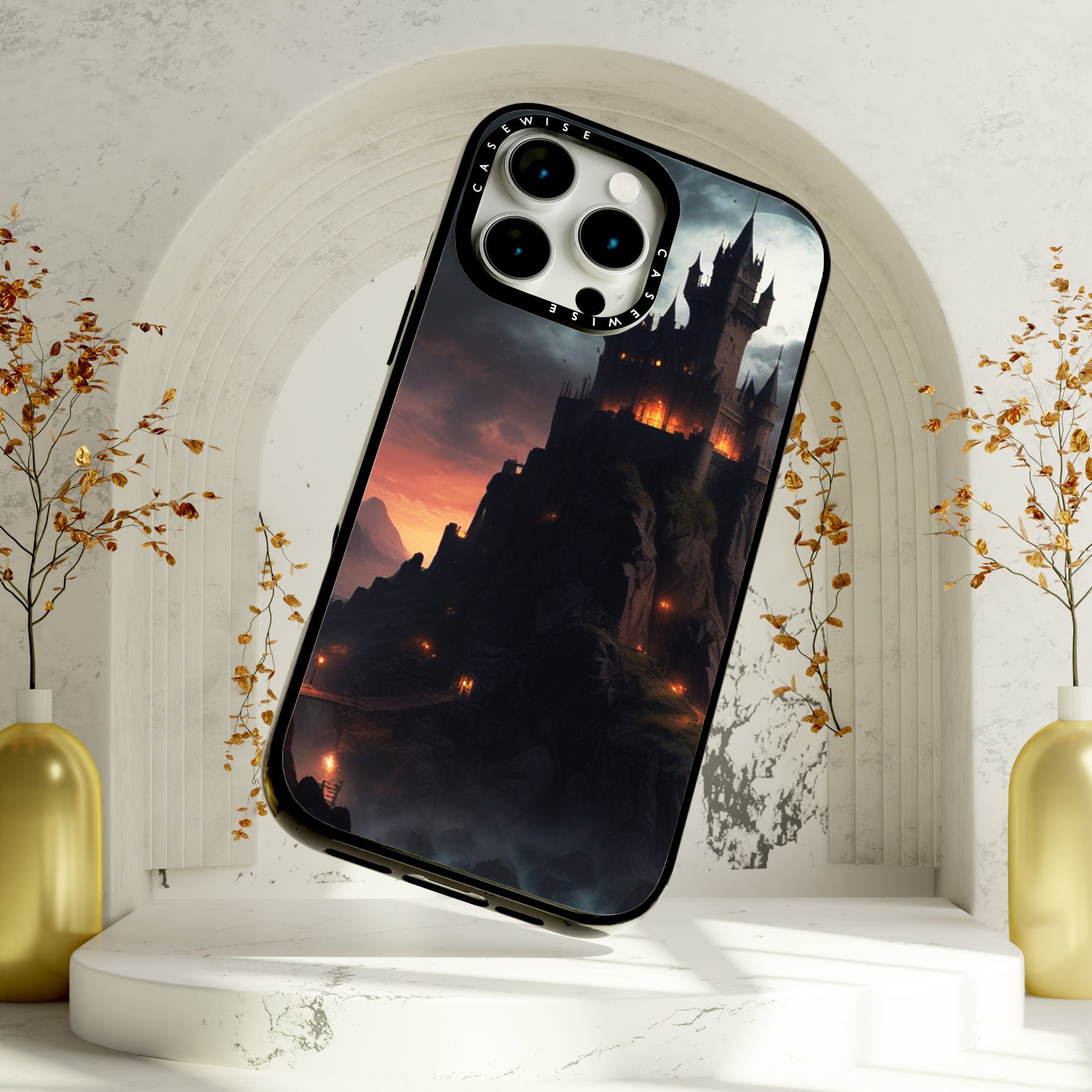 CASEWISE
CASEWISE