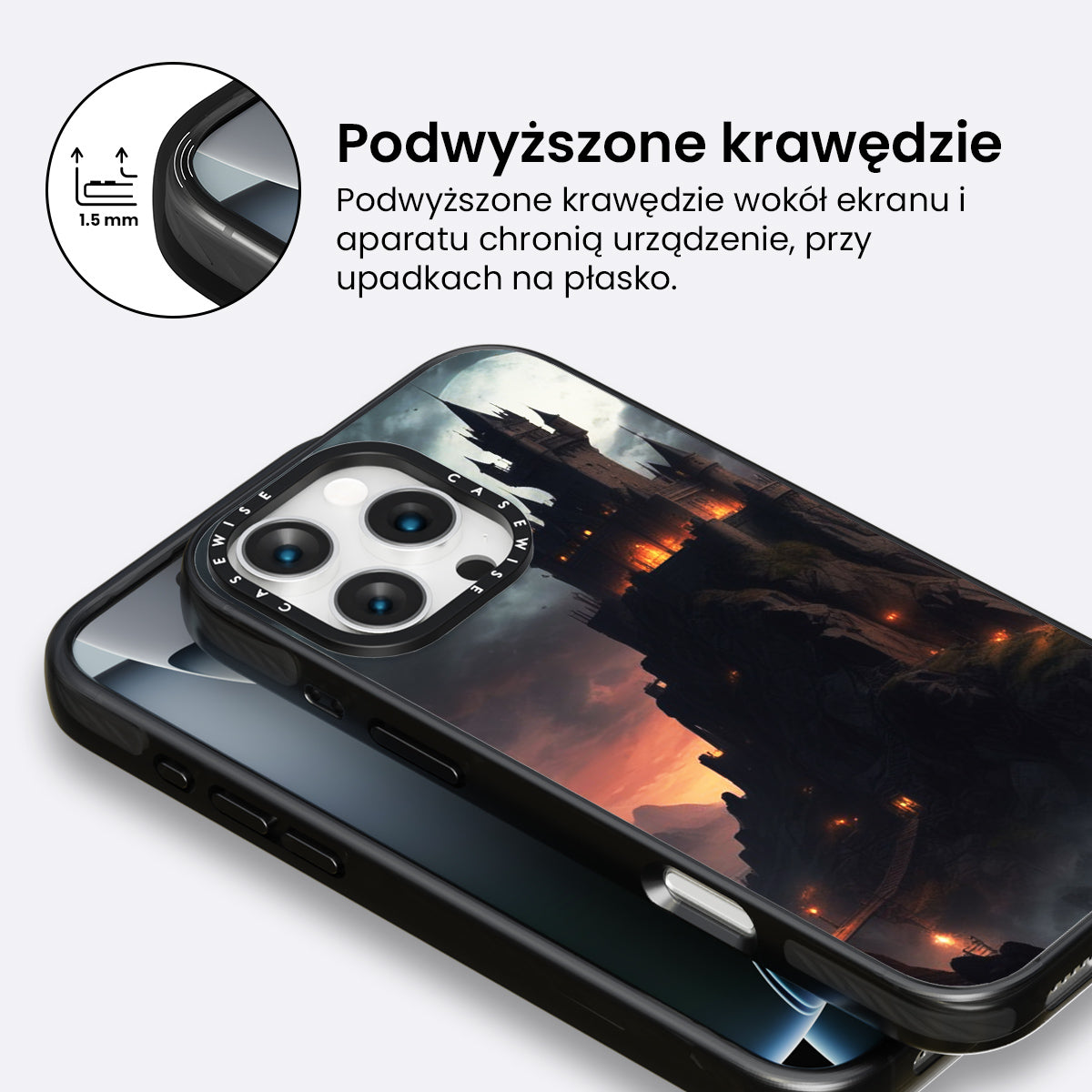 1.5 mm

Podwyższone krawędzie

Podwyższone krawędzie wokół ekranu i aparatu chronią urządzenie, przy upadkach na płasko.

CASEWISE CASEWISE