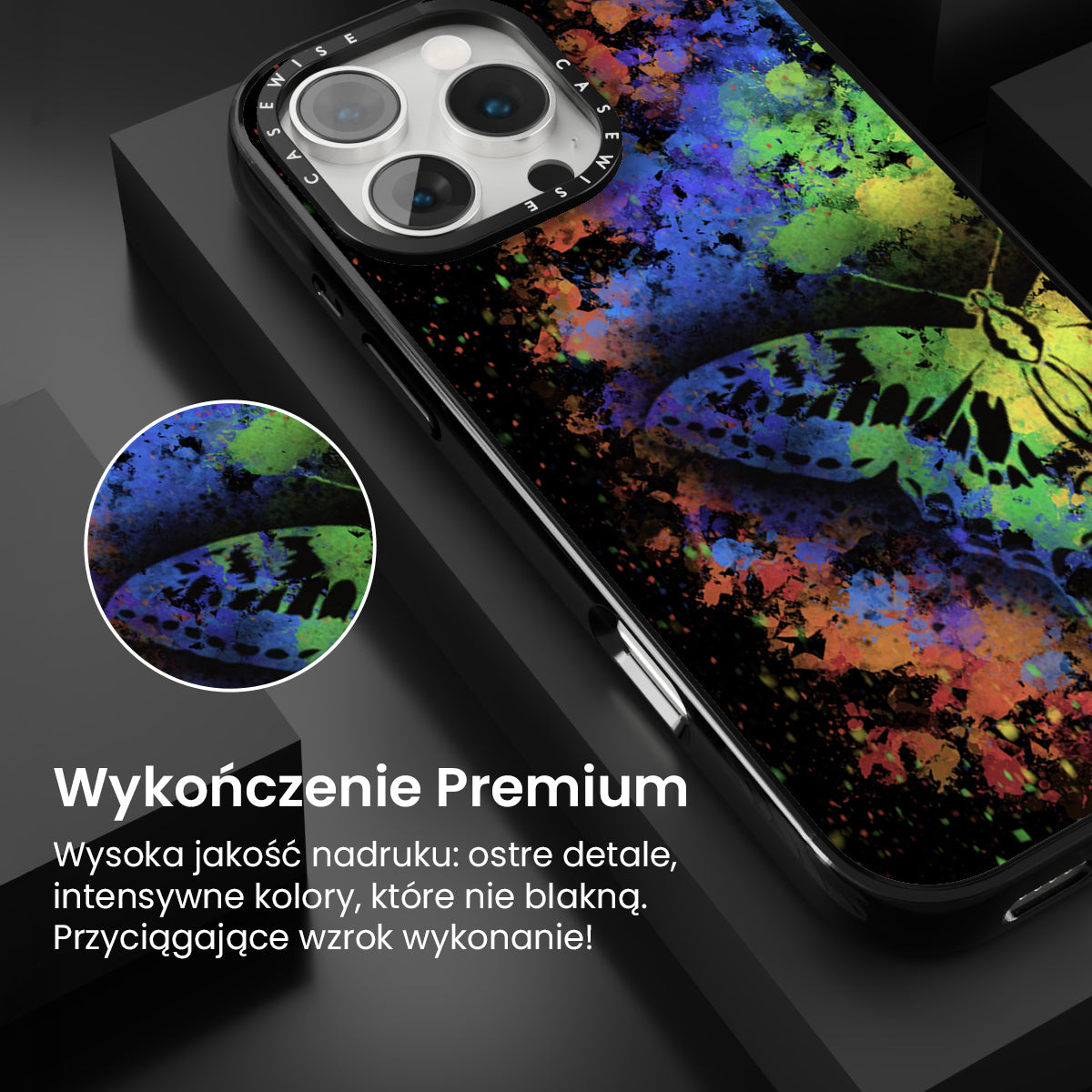 CASEWISE CASEWISE

Wykończenie Premium

Wysoka jakość nadruku: ostre detale, intensywne kolory, które nie blakną. Przyciągające wzrok wykonanie!