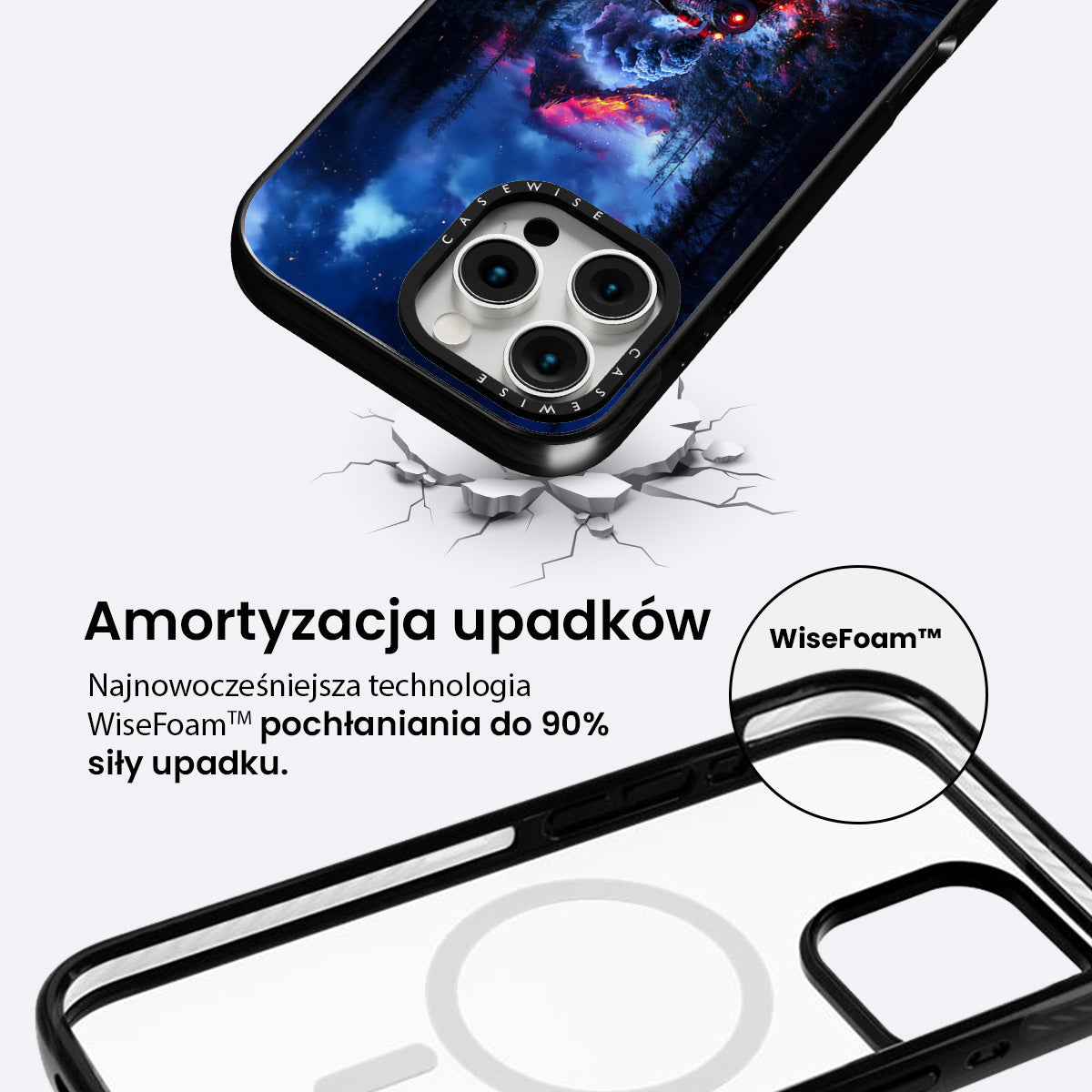 CASEWISE

CASEWISE

Amortyzacja upadków

Najnowocześniejsza technologia WiseFoam™ pochłaniania do 90% siły upadku.

WiseFoam™