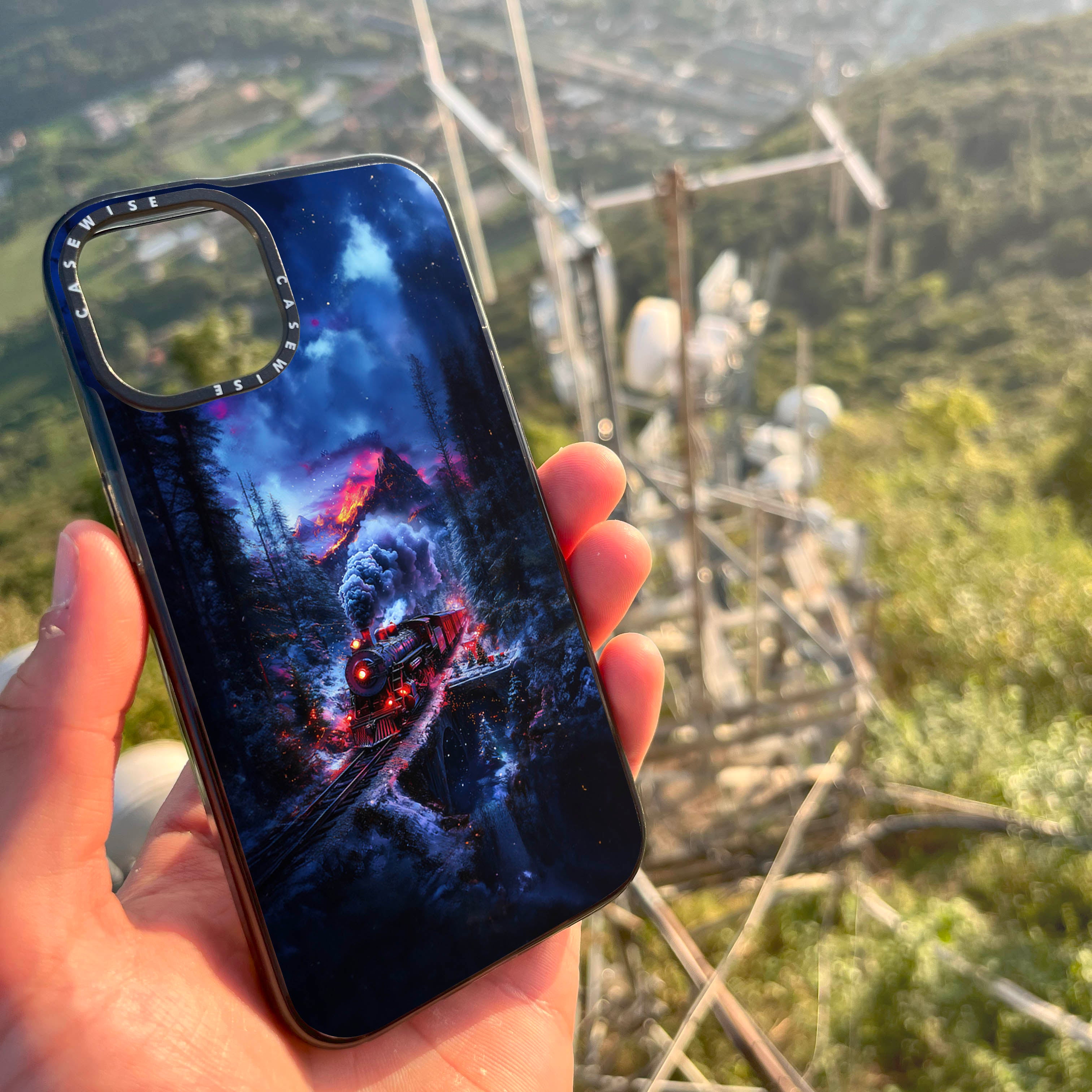 CASEWISE CASEWISE