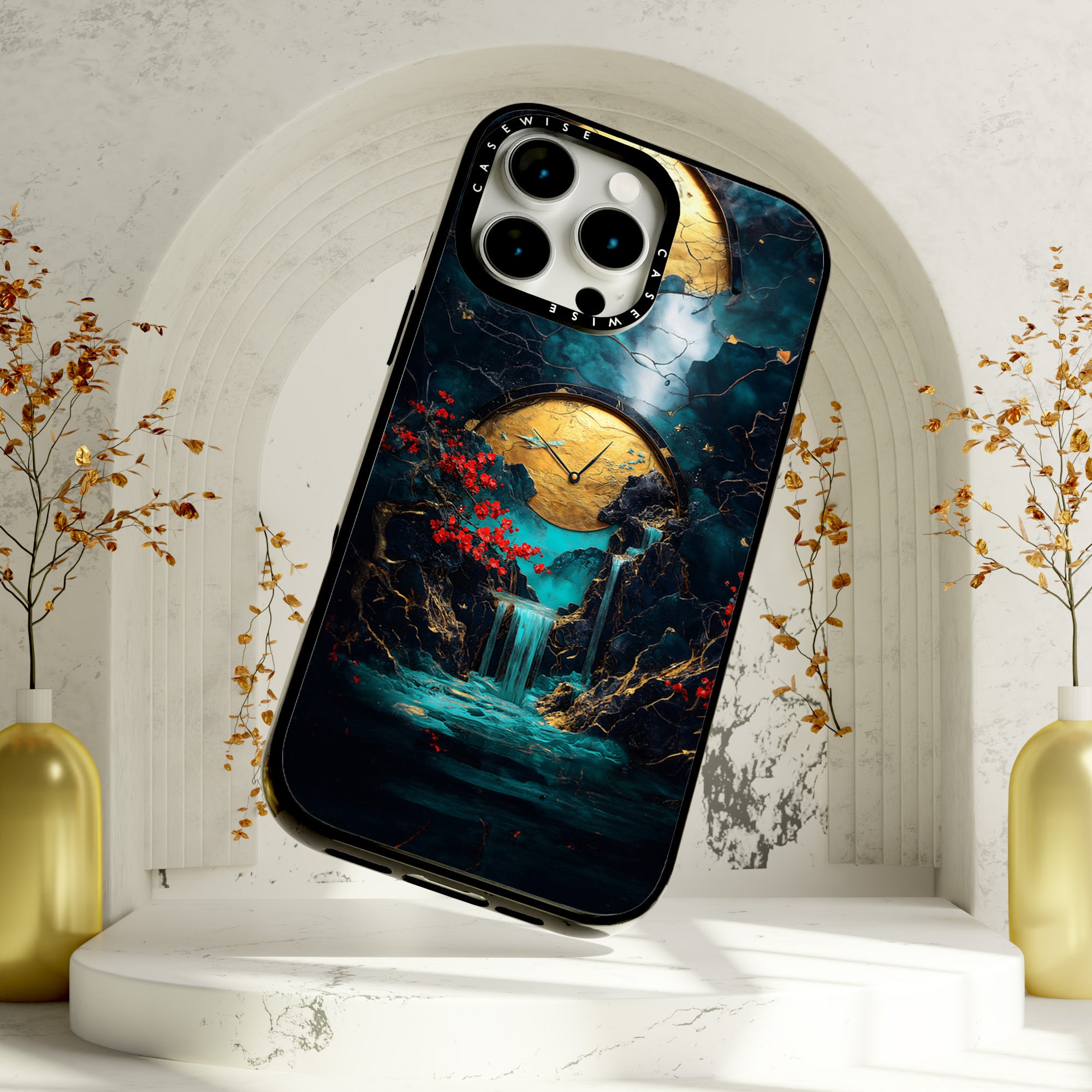 CASEWISE CASEWISE