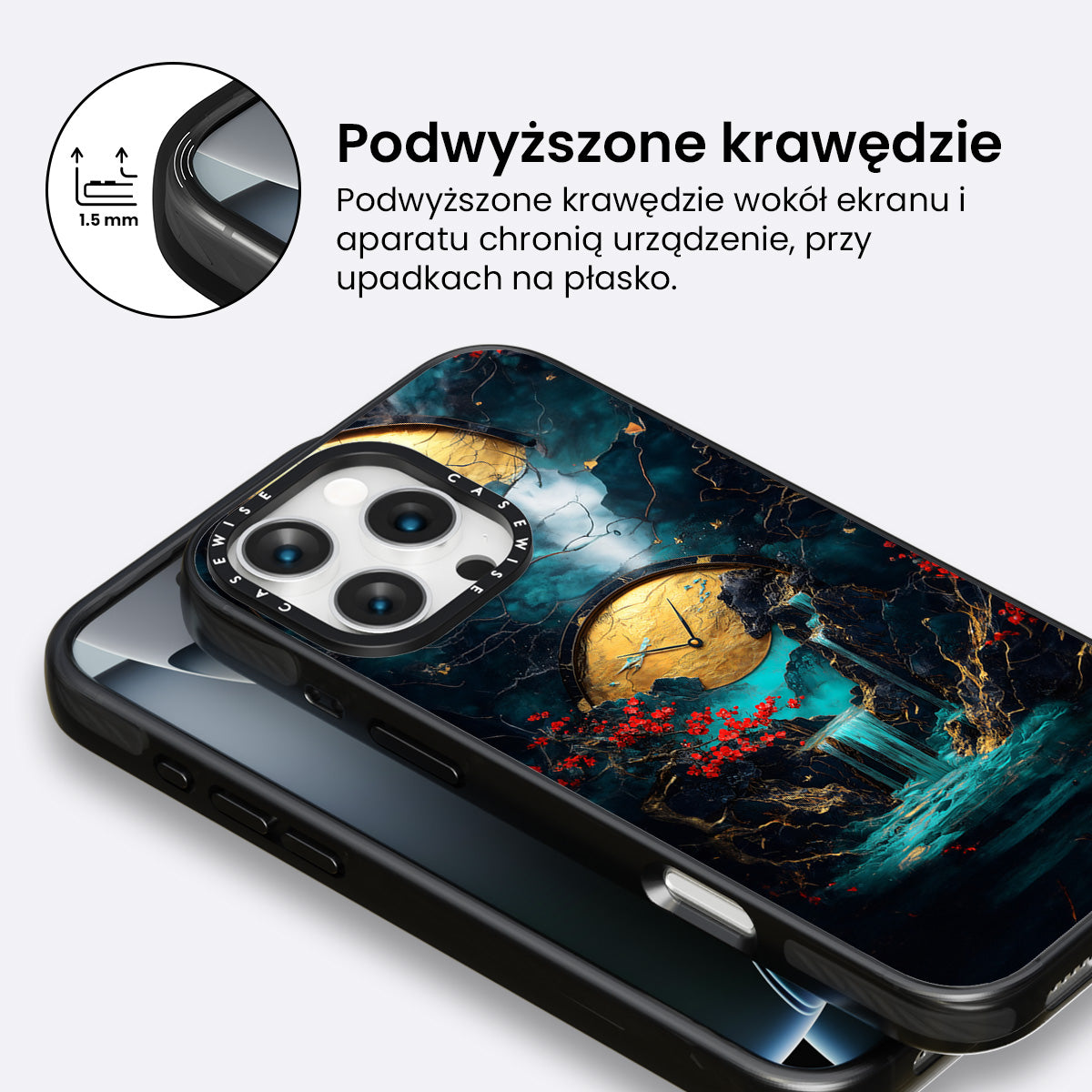 1.5 mm

Podwyższone krawędzie

Podwyższone krawędzie wokół ekranu i aparatu chronią urządzenie, przy upadkach na płasko.

CASEWISE CASEWISE