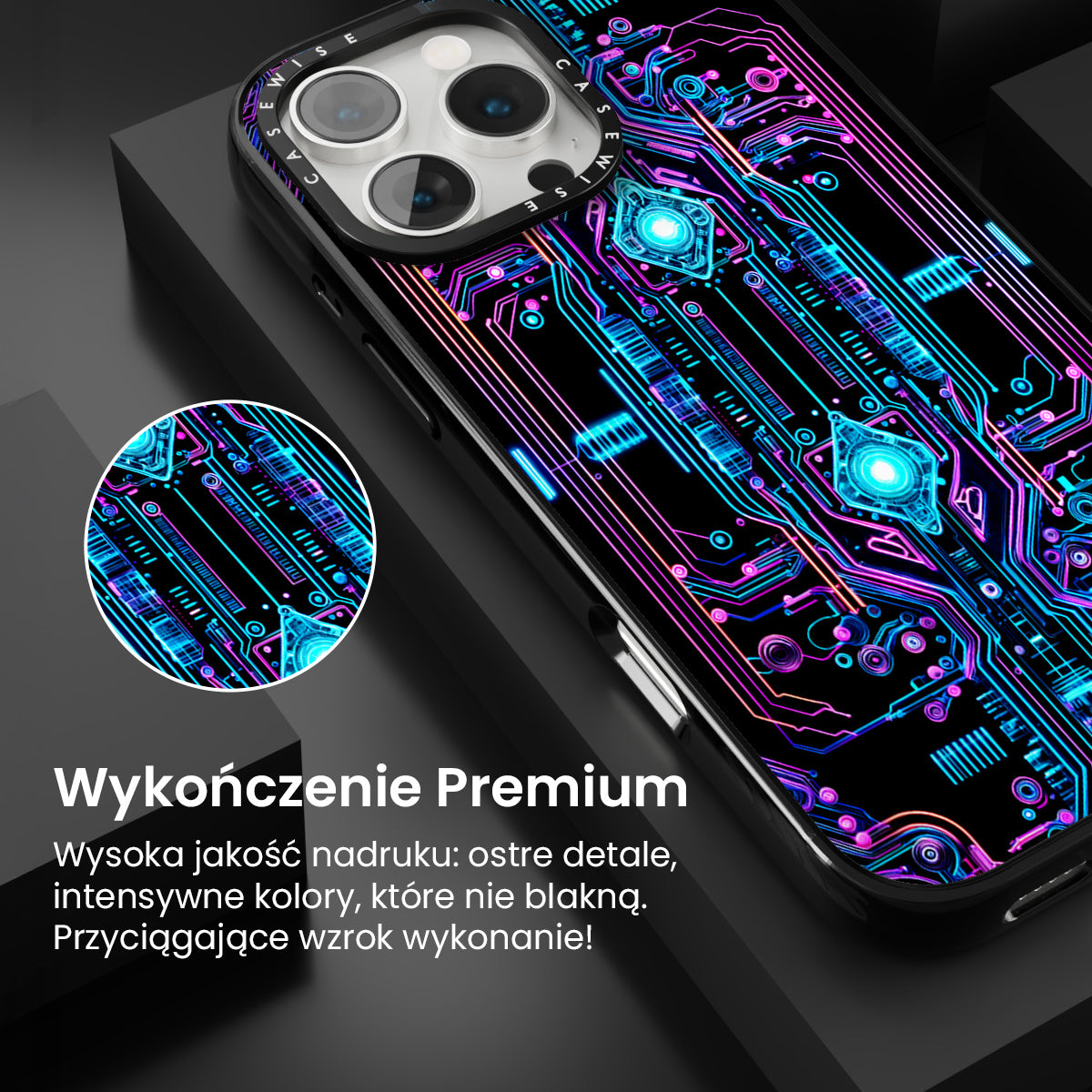 CASEWISE CASEWISE

Wykończenie Premium

Wysoka jakość nadruku: ostre detale, intensywne kolory, które nie blakną. Przyciągające wzrok wykonanie!