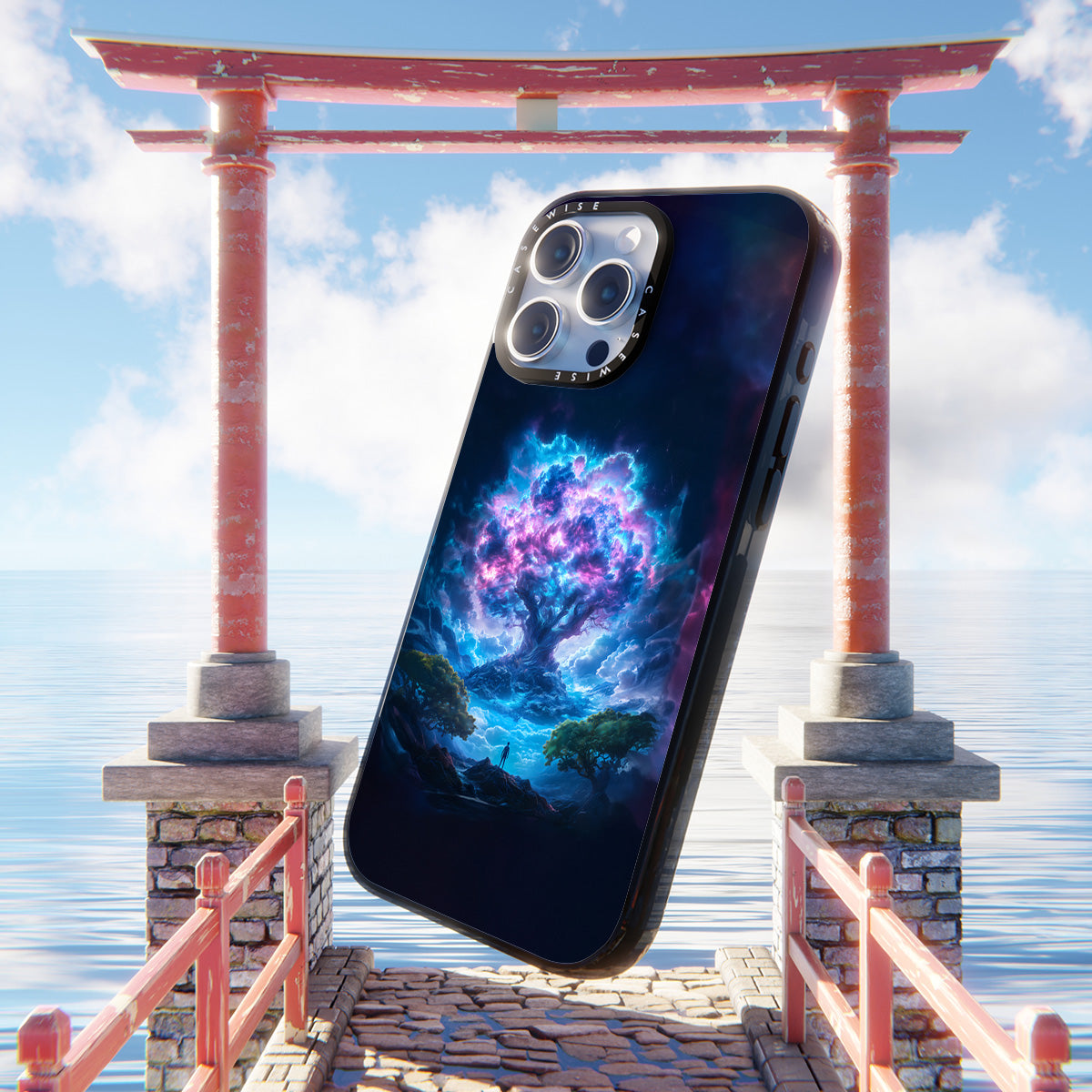 CASEWISE CASEWISE