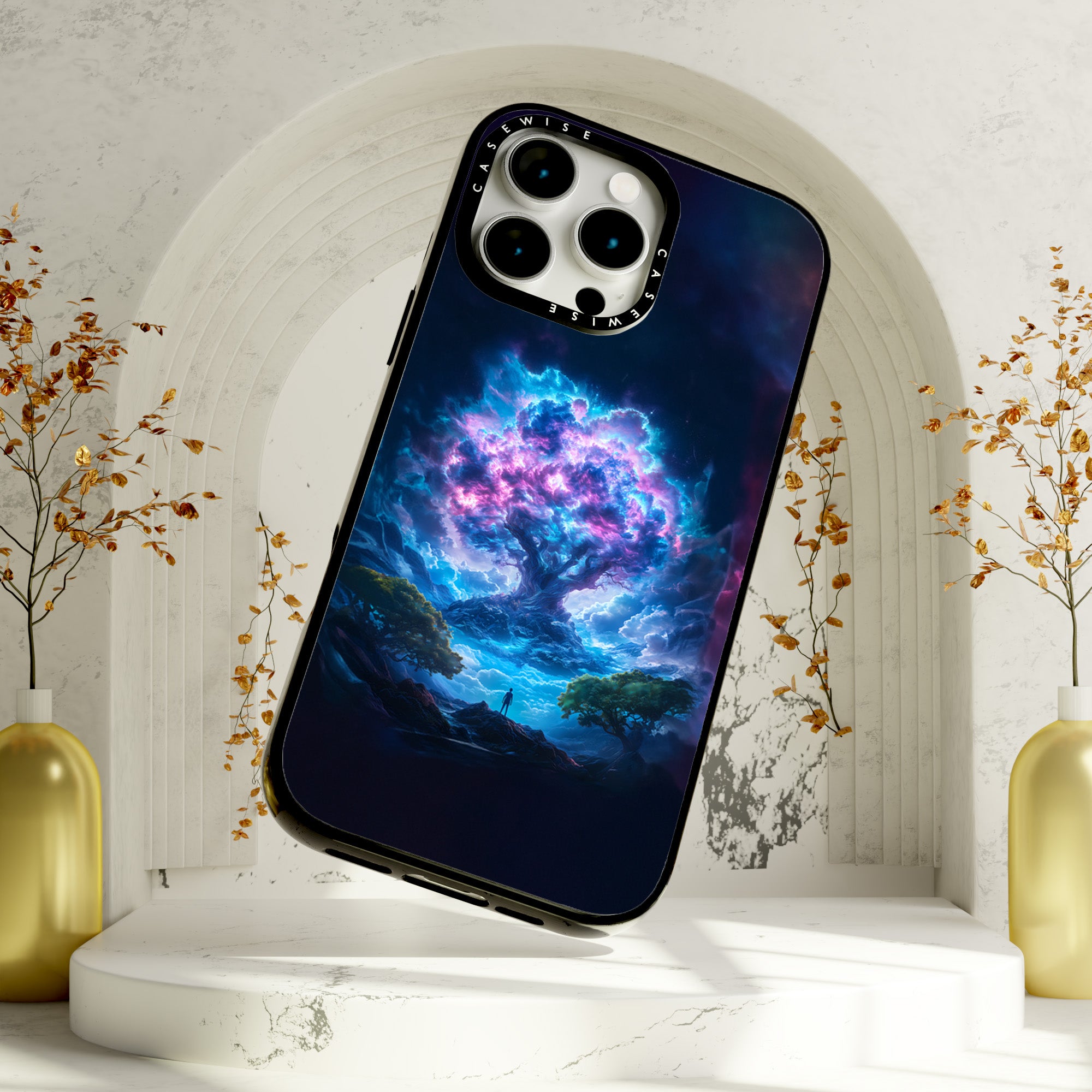 CASEWISE
CASEWISE