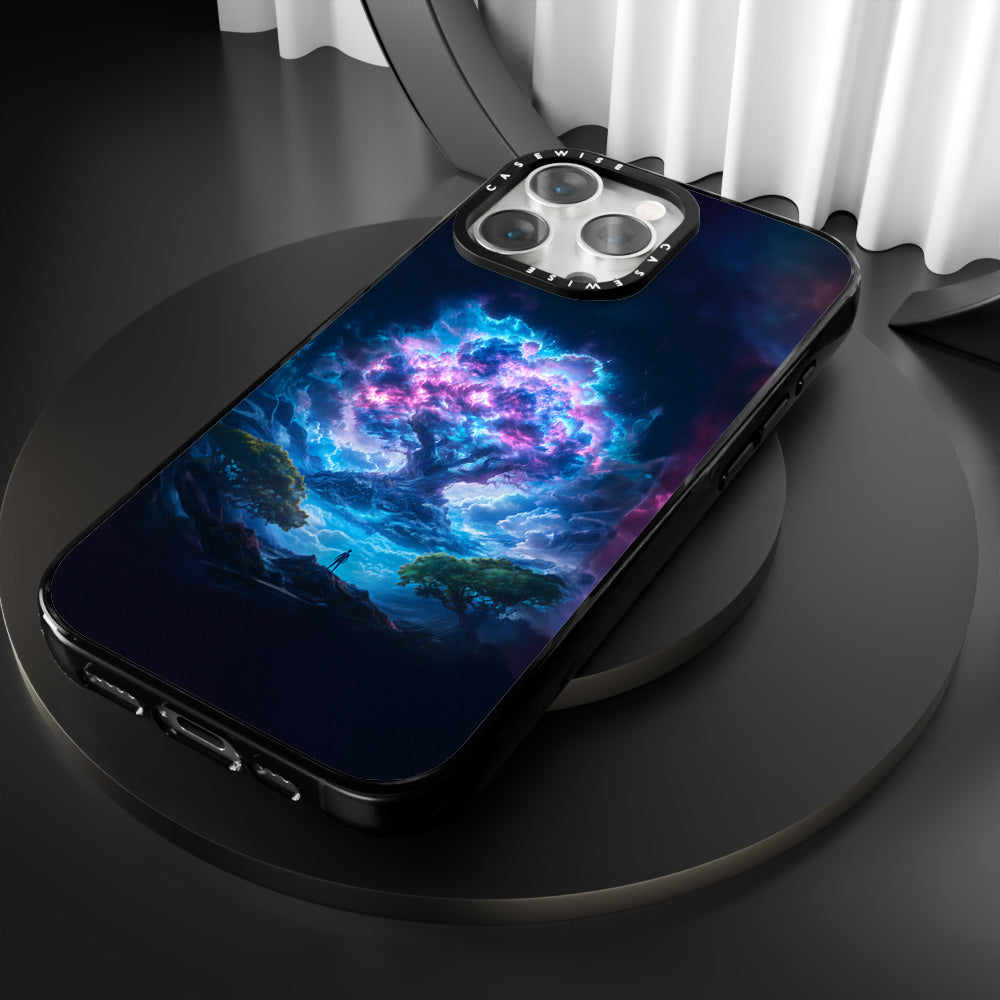 CASEWISE
CASEWISE