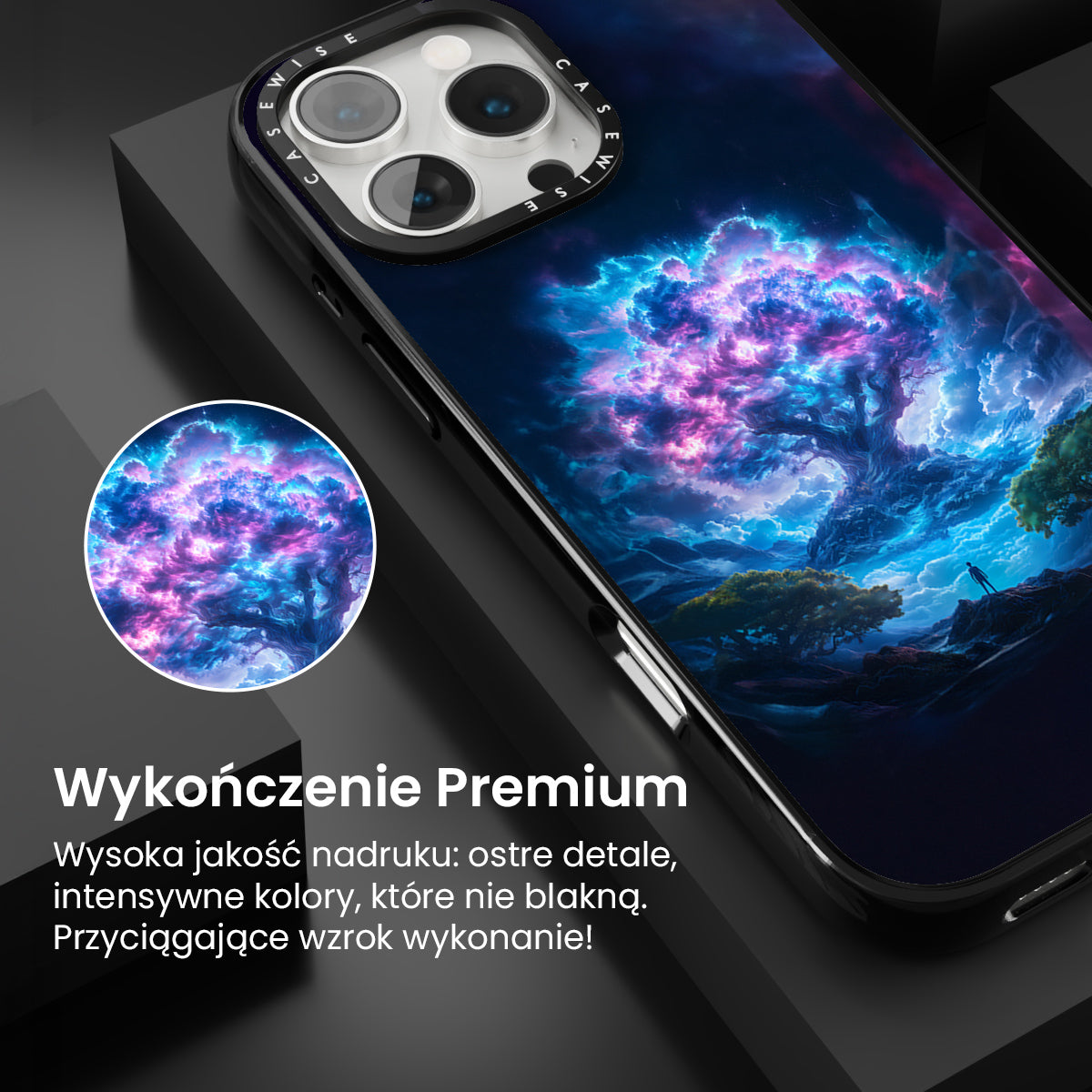 CASEWISE CASEWISE

Wykończenie Premium

Wysoka jakość nadruku: ostre detale, intensywne kolory, które nie blakną. Przyciągające wzrok wykonanie!