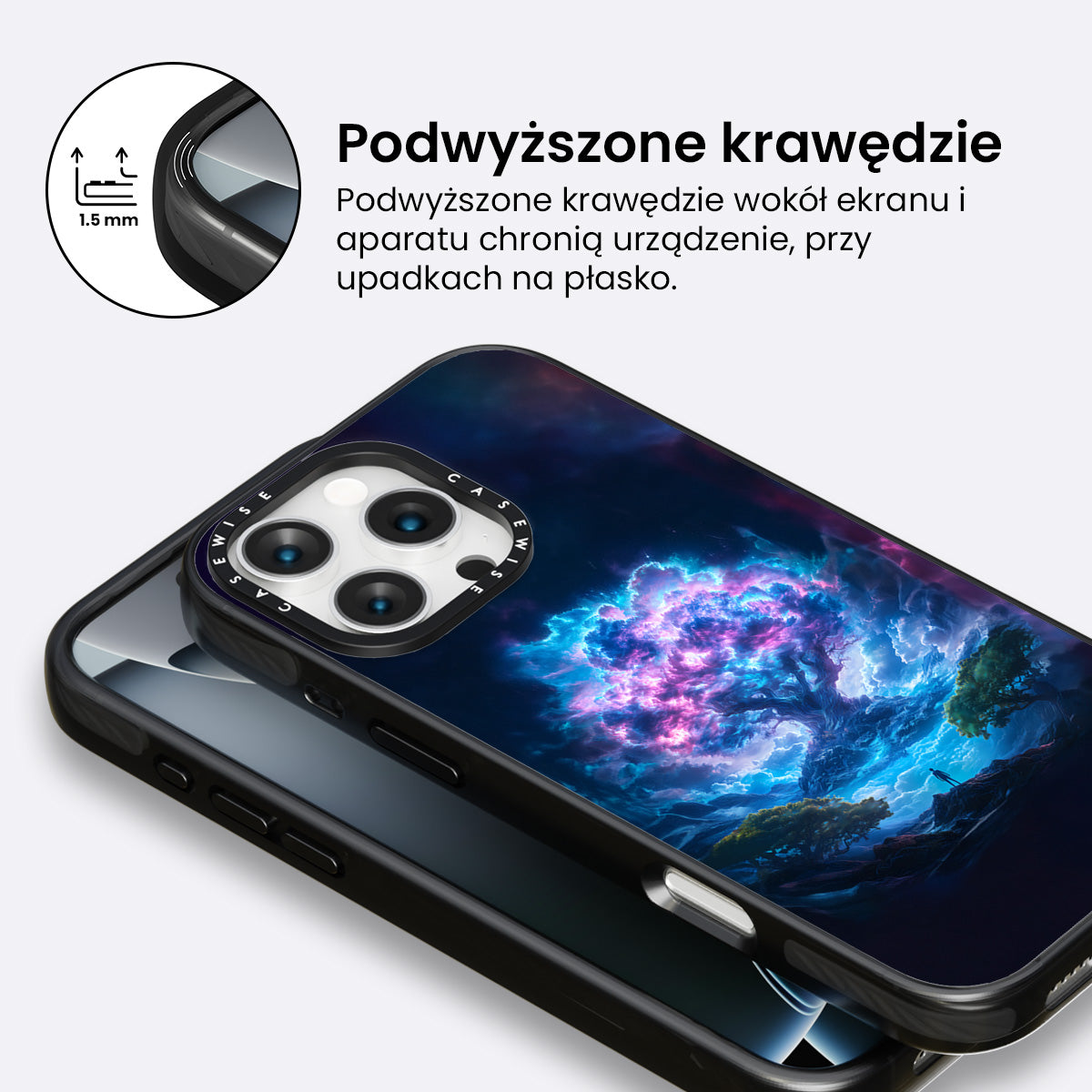 1.5 mm

Podwyższone krawędzie

Podwyższone krawędzie wokół ekranu i aparatu chronią urządzenie, przy upadkach na płasko.

CASEWISE CASEWISE