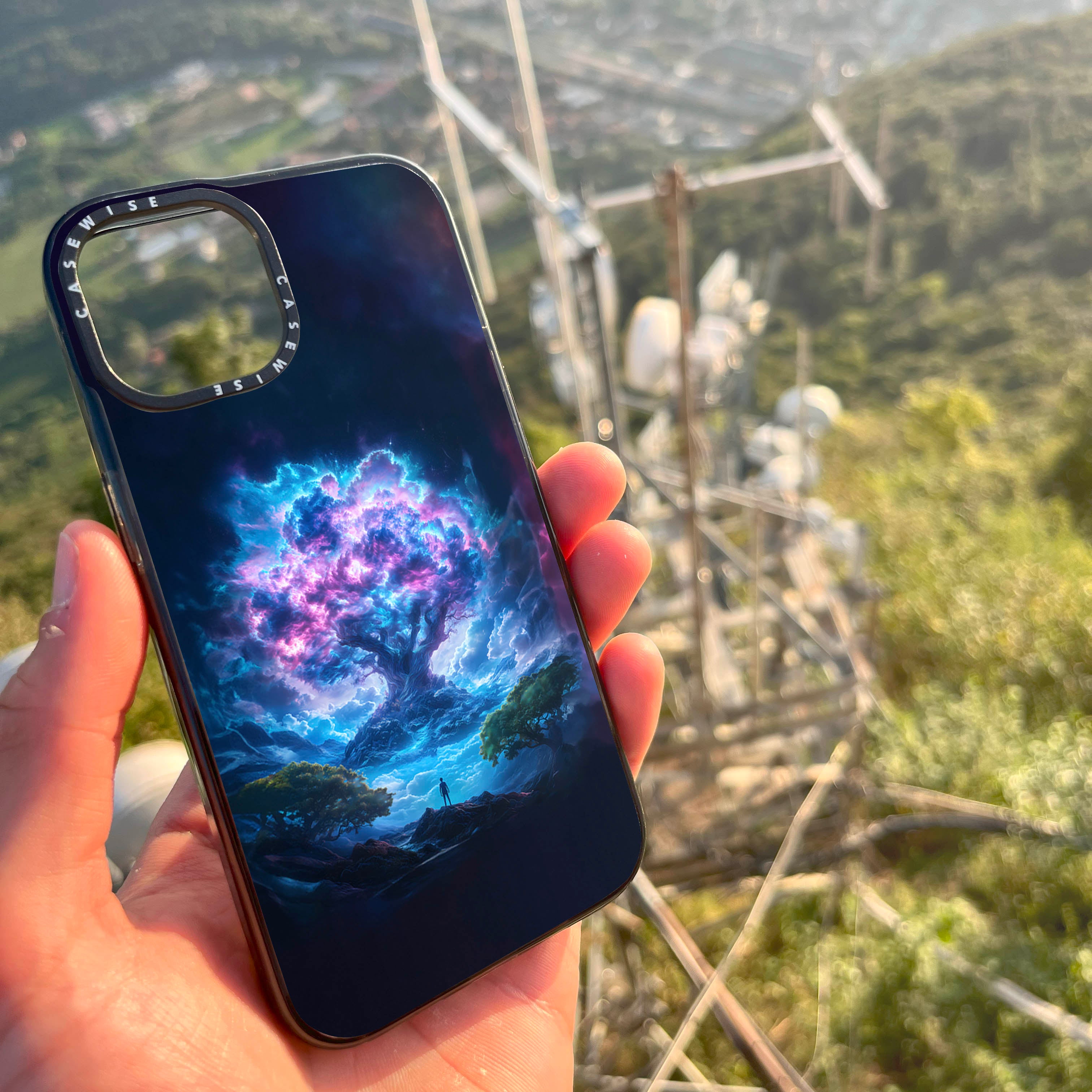 CASEWISE
CASEWISE