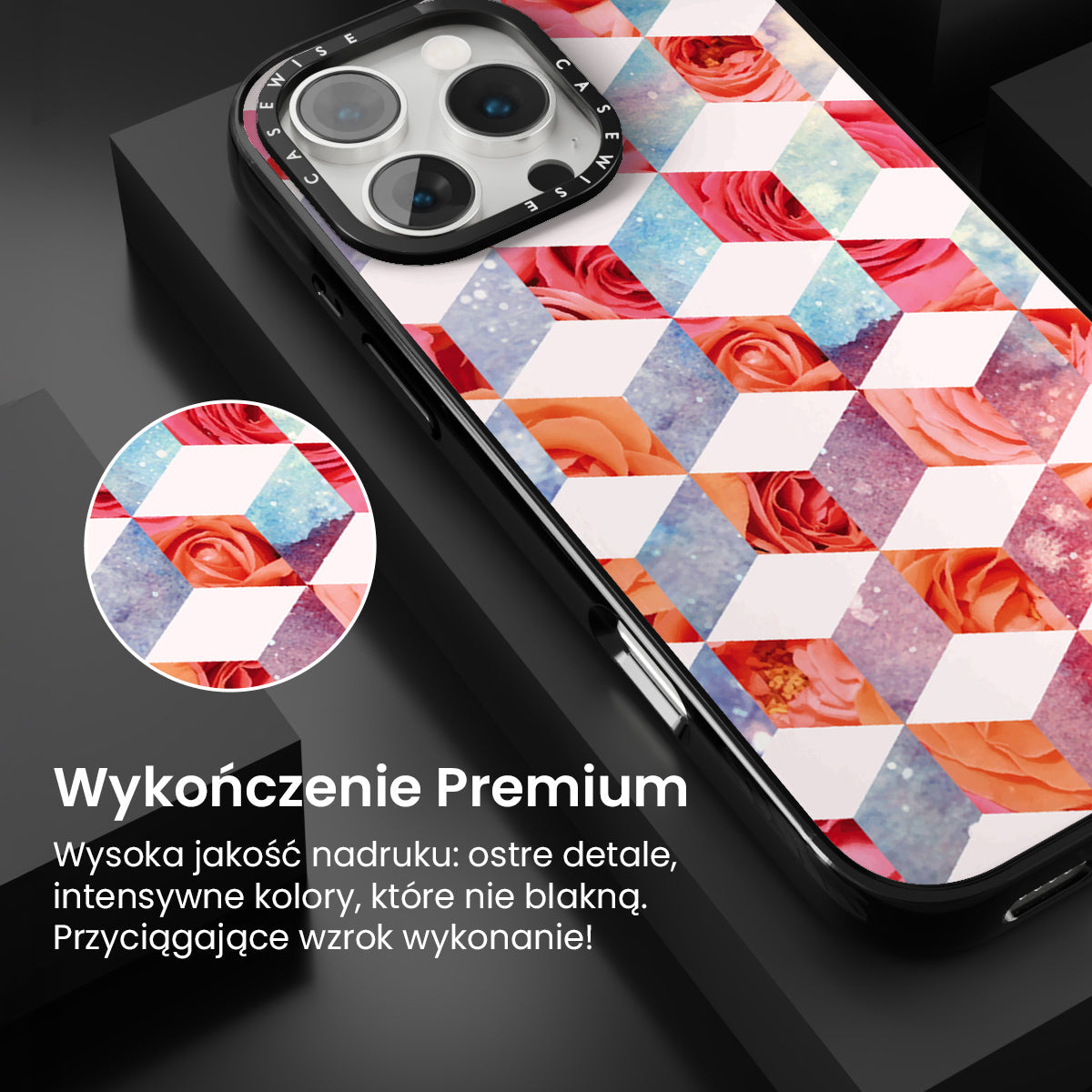 CASEWISE CASEWISE

Wykończenie Premium

Wysoka jakość nadruku: ostre detale, intensywne kolory, które nie blakną. Przyciągające wzrok wykonanie!