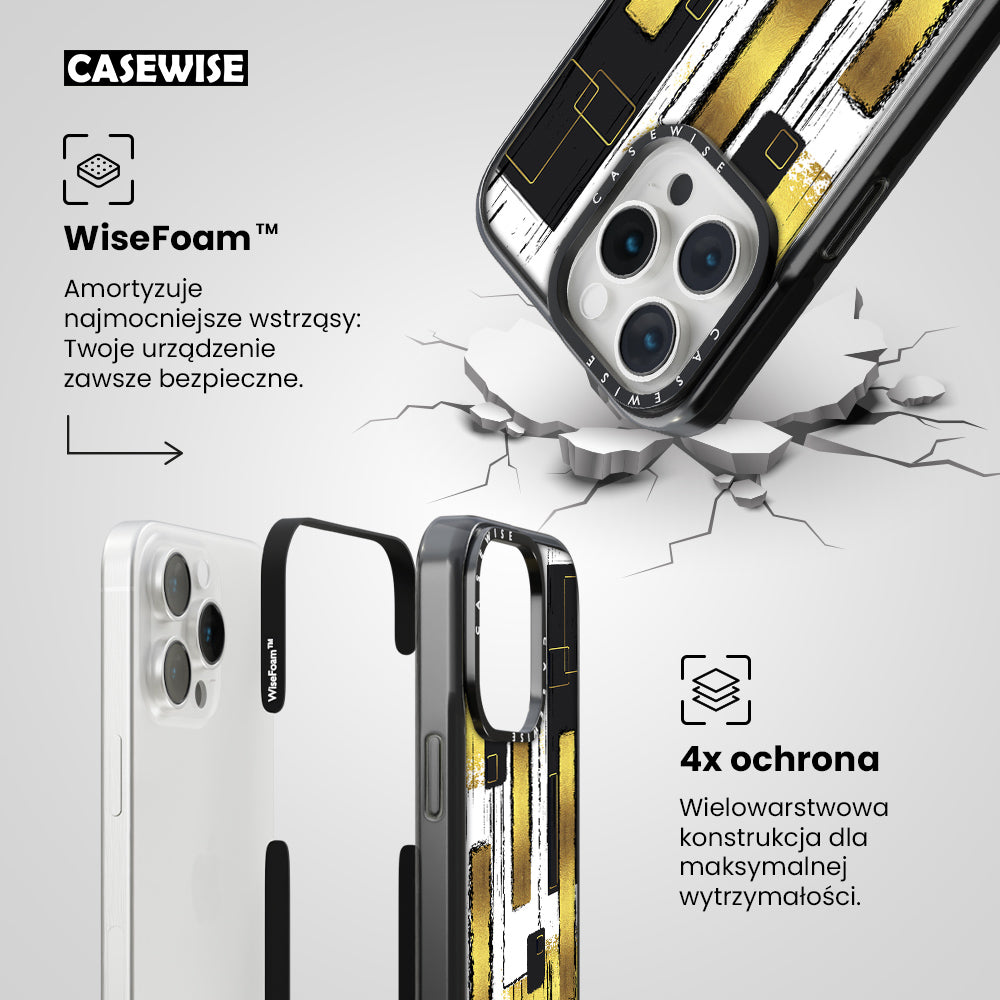 CASEWISE

WiseFoam™

Amortyzuje najmocniejsze wstrząsy: Twoje urządzenie zawsze bezpieczne.

CASEWISE CASEWISE

WiseFoam™

CASEWISE

4x ochrona

Wielowarstwowa konstrukcja dla maksymalnej wytrzymałości.