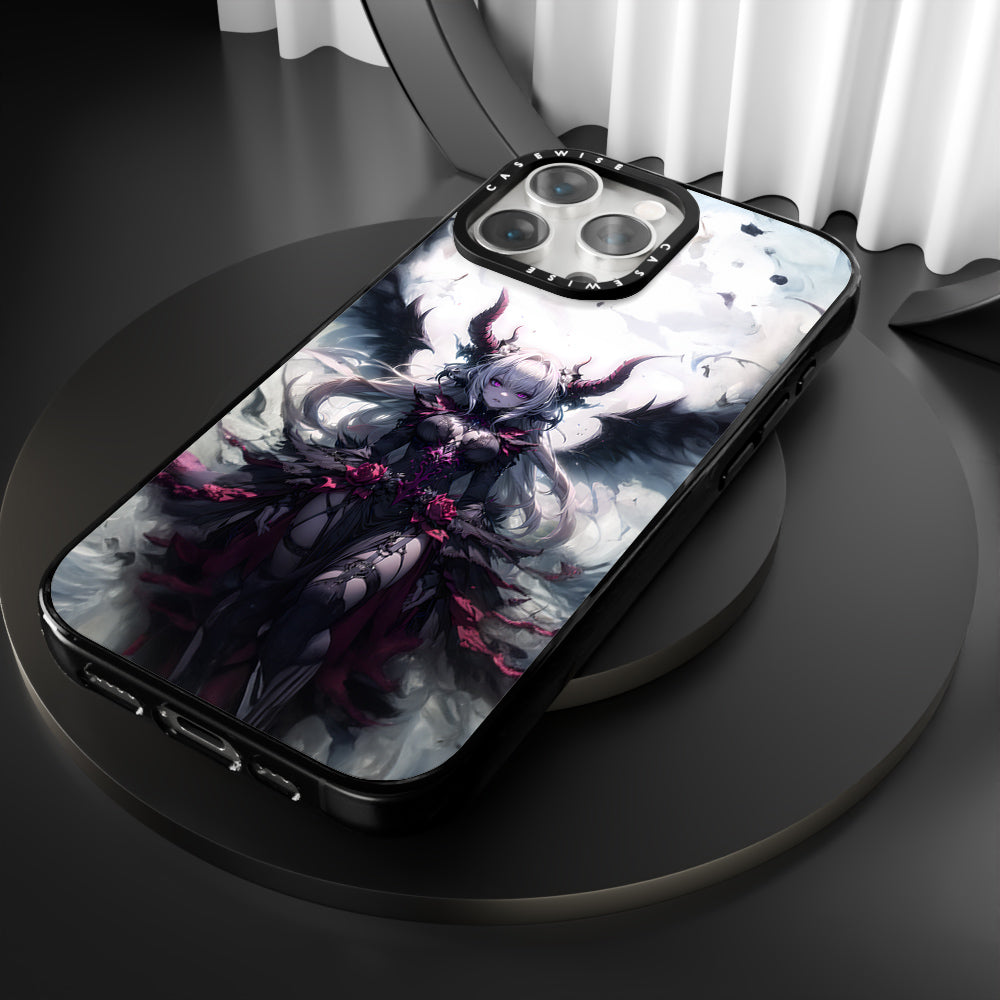 CASEWISE
CASEWISE